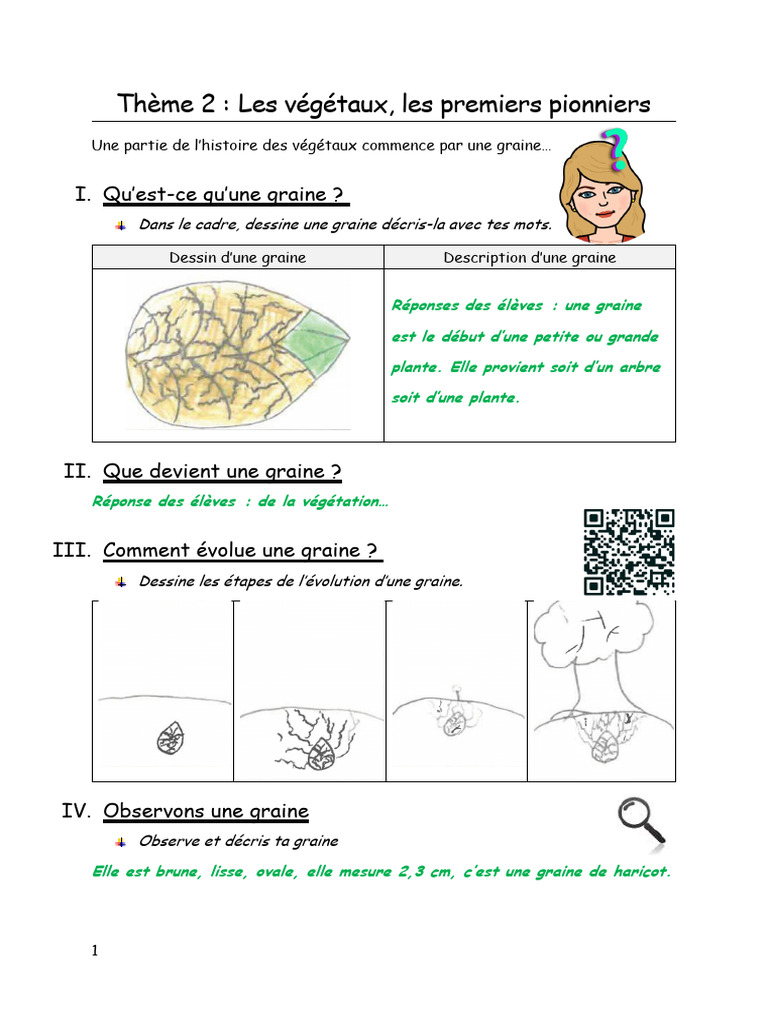 Thème 2 : Les végétaux, les premiers pionniers

Une partie de l'histoire des végétaux commence par une graine…

?

I. Qu'est-ce qu'une graine ?

Dans le cadre, dessine une graine décris-la avec tes mots.

| Dessin d'une graine | Description d'une graine |
|---|---|
| | Réponses des élèves : une graine est le début d'une petite ou grande plante. Elle provient soit d'un arbre soit d'une plante. |

II. Que devient une graine ?

Réponse des élèves : de la végétation…

III. Comment évolue une graine ?

Dessine les étapes de l'évolution d'une graine.

IV. Observons une graine

Observe et décris ta graine

Elle est brune, lisse, ovale, elle mesure 2,3 cm, c'est une graine de haricot.

1