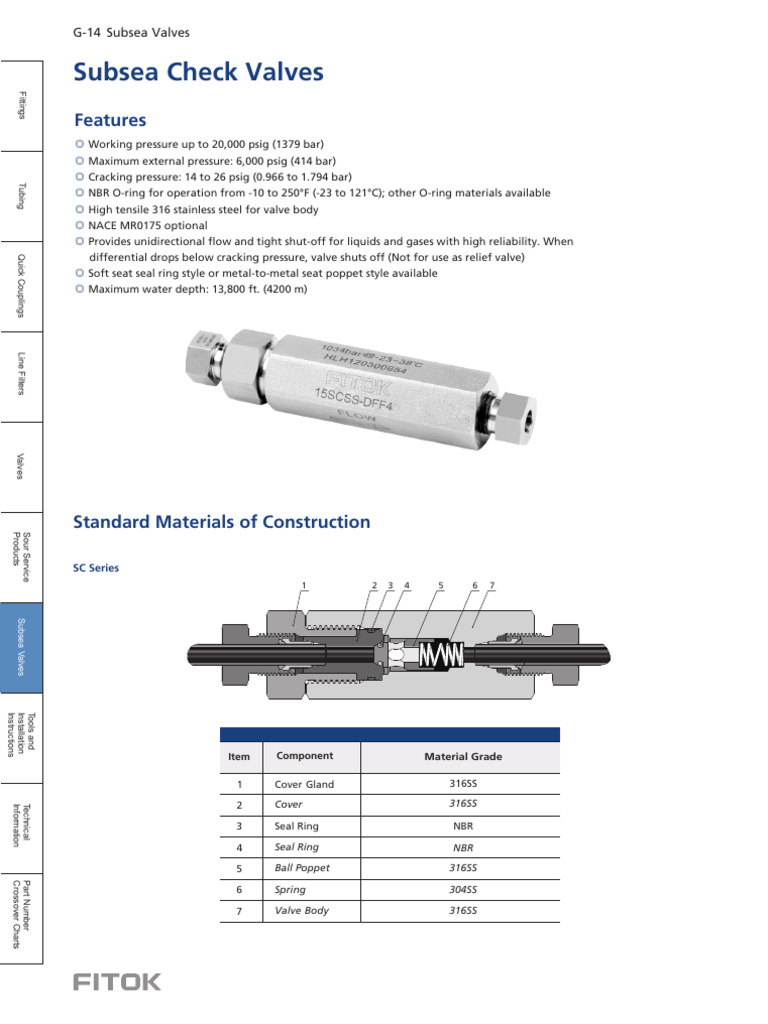 G-14 Subsea Valves

Fittings

Tubing

Quick Couplings

Line Filters

Valves

Sour Service Products

Subsea Valves

Tools and Installation Instructions

Technical Information

Part Number Crossover Charts

Subsea Check Valves

Features

Working pressure up to 20,000 psig (1379 bar)
Maximum external pressure: 6,000 psig (414 bar)
Cracking pressure: 14 to 26 psig (0.966 to 1.794 bar)
NBR O-ring for operation from -10 to 250°F (-23 to 121°C); other O-ring materials available
High tensile 316 stainless steel for valve body
NACE MR0175 optional
Provides unidirectional flow and tight shut-off for liquids and gases with high reliability. When differential drops below cracking pressure, valve shuts off (Not for use as relief valve)
Soft seat seal ring style or metal-to-metal seat poppet style available
Maximum water depth: 13,800 ft. (4200 m)

1034bar@-23~38°C
HLH120300654
FITOK
15SCSS-DFF4
FLOW

Standard Materials of Construction

SC Series

1 2 3 4 5 6 7

| Item | Component | Material Grade |
|---|---|---|
| 1 | Cover Gland | 316SS |
| 2 | Cover | 316SS |
| 3 | Seal Ring | NBR |
| 4 | Seal Ring | NBR |
| 5 | Ball Poppet | 316SS |
| 6 | Spring | 304SS |
| 7 | Valve Body | 316SS |

FITOK