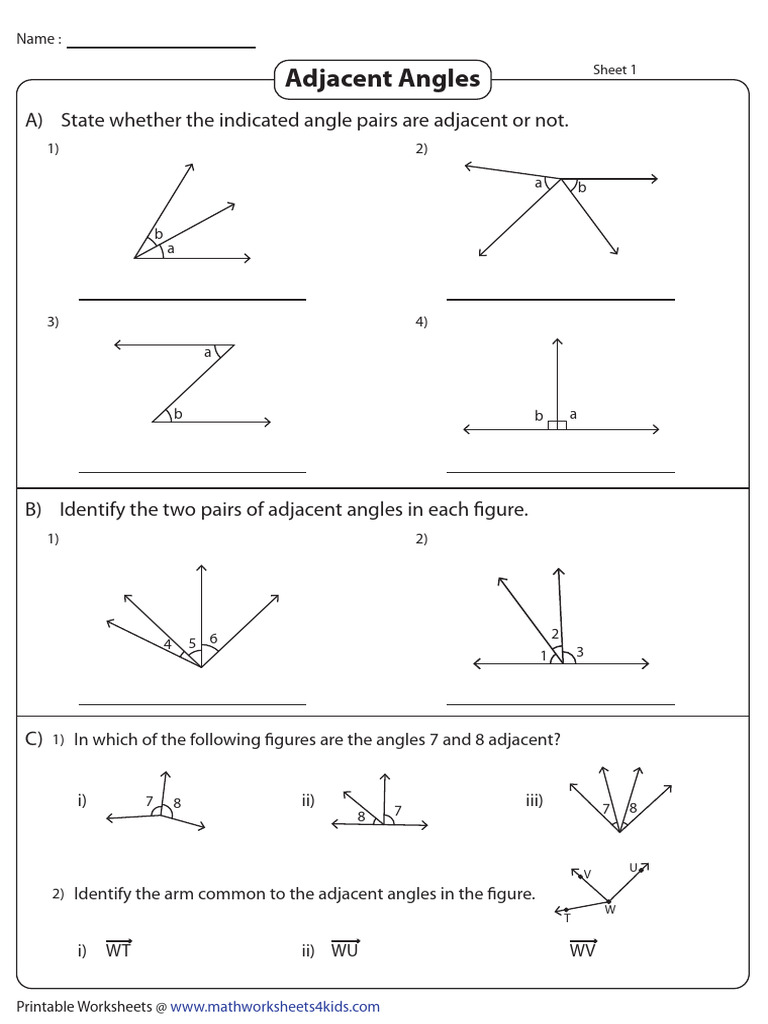 Name :

Adjacent Angles

Sheet 1

A) State whether the indicated angle pairs are adjacent or not.

1)

b
a

2)

a
b

3)

a
b

4)

b
a

B) Identify the two pairs of adjacent angles in each figure.

1)

4
5
6

2)

2
1
3

C) 1) In which of the following figures are the angles 7 and 8 adjacent?

i)
7
8

ii)
8
7

iii)
7
8

2) Identify the arm common to the adjacent angles in the figure.

V
U
T
W

i) $\overrightarrow{WT}$

ii) $\overrightarrow{WU}$

$\overrightarrow{WV}$

Printable Worksheets @ www.mathworksheets4kids.com