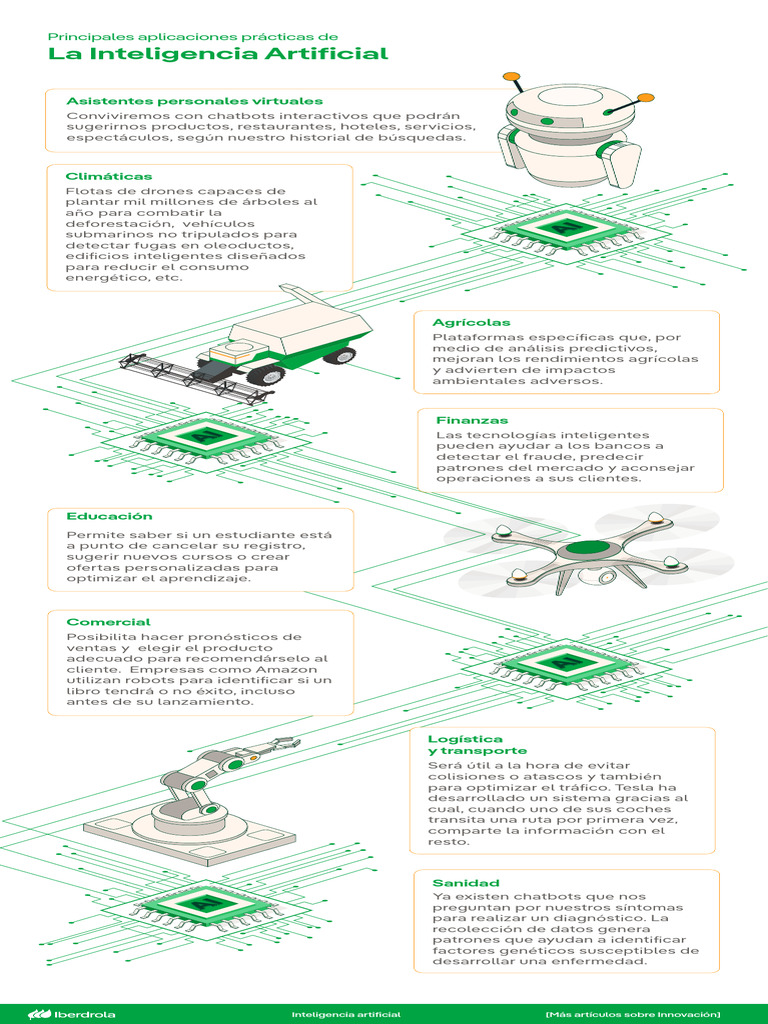 Principales aplicaciones prácticas de
La Inteligencia Artificial

Asistentes personales virtuales
Conviviremos con chatbots interactivos que podrán sugerirnos productos, restaurantes, hoteles, servicios, espectáculos, según nuestro historial de búsquedas.

Climáticas
Flotas de drones capaces de plantar mil millones de árboles al año para combatir la deforestación, vehículos submarinos no tripulados para detectar fugas en oleoductos, edificios inteligentes diseñados para reducir el consumo energético, etc.

AI

Agrícolas
Plataformas específicas que, por medio de análisis predictivos, mejoran los rendimientos agrícolas y advierten de impactos ambientales adversos.

AI

Finanzas
Las tecnologías inteligentes pueden ayudar a los bancos a detectar el fraude, predecir patrones del mercado y aconsejar operaciones a sus clientes.

Educación
Permite saber si un estudiante está a punto de cancelar su registro, sugerir nuevos cursos o crear ofertas personalizadas para optimizar el aprendizaje.

Comercial
Posibilita hacer pronósticos de ventas y elegir el producto adecuado para recomendárselo al cliente. Empresas como Amazon utilizan robots para identificar si un libro tendrá o no éxito, incluso antes de su lanzamiento.

AI

Logística y transporte
Será útil a la hora de evitar colisiones o atascos y también para optimizar el tráfico. Tesla ha desarrollado un sistema gracias al cual, cuando uno de sus coches transita una ruta por primera vez, comparte la información con el resto.

AI

Sanidad
Ya existen chatbots que nos preguntan por nuestros síntomas para realizar un diagnóstico. La recolección de datos genera patrones que ayudan a identificar factores genéticos susceptibles de desarrollar una enfermedad.

Iberdrola    Inteligencia artificial    [Más artículos sobre innovación]