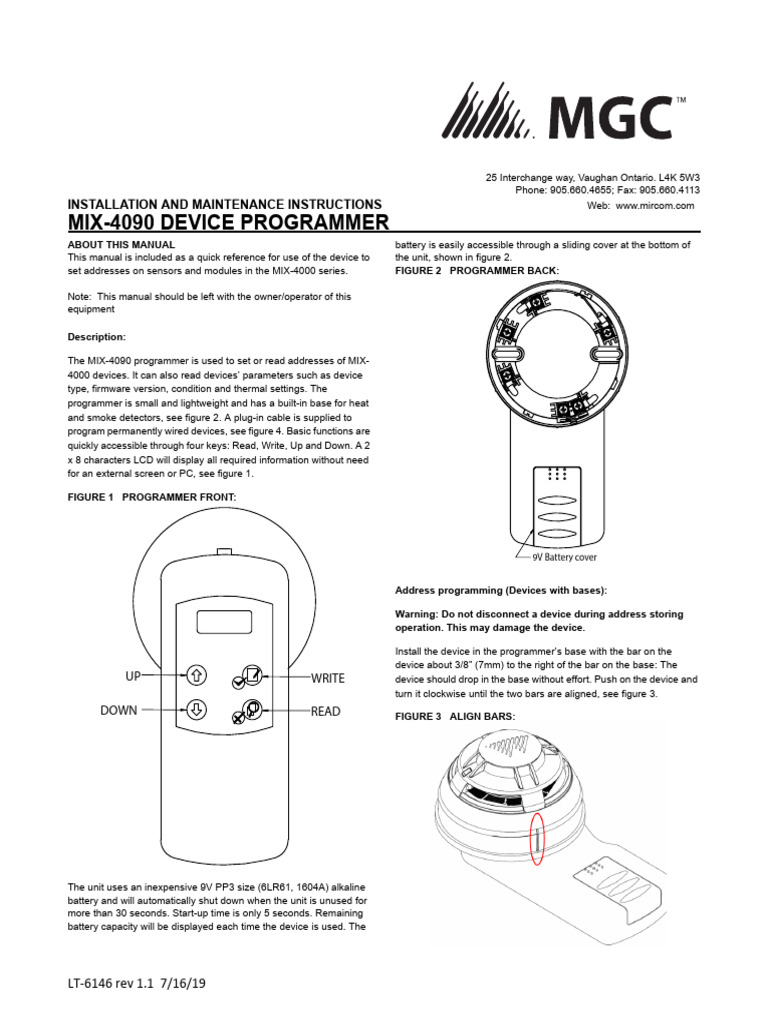 MGC™

25 Interchange way, Vaughan Ontario. L4K 5W3
Phone: 905.660.4655; Fax: 905.660.4113
Web: www.mircom.com

INSTALLATION AND MAINTENANCE INSTRUCTIONS
MIX-4090 DEVICE PROGRAMMER

ABOUT THIS MANUAL
This manual is included as a quick reference for use of the device to set addresses on sensors and modules in the MIX-4000 series.

Note: This manual should be left with the owner/operator of this equipment

Description:

The MIX-4090 programmer is used to set or read addresses of MIX-4000 devices. It can also read devices' parameters such as device type, firmware version, condition and thermal settings. The programmer is small and lightweight and has a built-in base for heat and smoke detectors, see figure 2. A plug-in cable is supplied to program permanently wired devices, see figure 4. Basic functions are quickly accessible through four keys: Read, Write, Up and Down. A 2 x 8 characters LCD will display all required information without need for an external screen or PC, see figure 1.

FIGURE 1 PROGRAMMER FRONT:

UP
DOWN
WRITE
READ

The unit uses an inexpensive 9V PP3 size (6LR61, 1604A) alkaline battery and will automatically shut down when the unit is unused for more than 30 seconds. Start-up time is only 5 seconds. Remaining battery capacity will be displayed each time the device is used. The battery is easily accessible through a sliding cover at the bottom of the unit, shown in figure 2.

FIGURE 2 PROGRAMMER BACK:

9V Battery cover

Address programming (Devices with bases):

Warning: Do not disconnect a device during address storing operation. This may damage the device.

Install the device in the programmer's base with the bar on the device about 3/8" (7mm) to the right of the bar on the base: The device should drop in the base without effort. Push on the device and turn it clockwise until the two bars are aligned, see figure 3.

FIGURE 3 ALIGN BARS:

LT-6146 rev 1.1 7/16/19