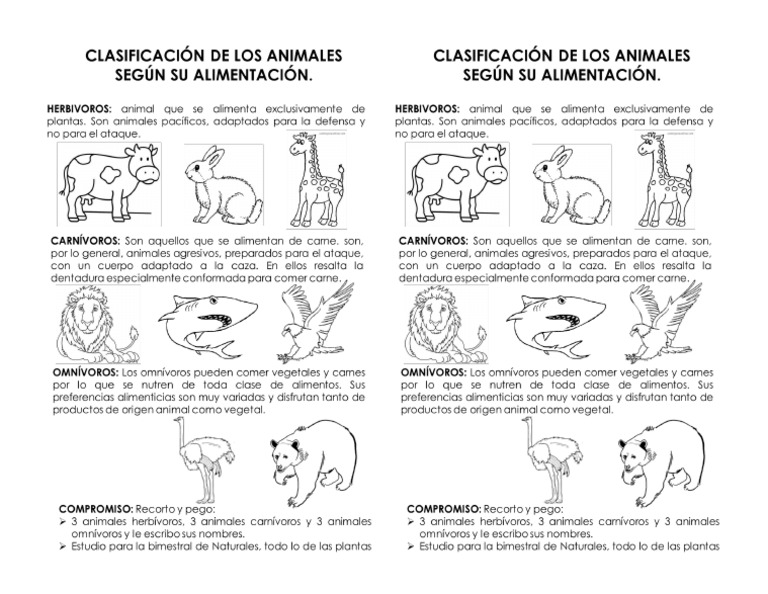 CLASIFICACIÓN DE LOS ANIMALES SEGÚN SU ALIMENTACIÓN.

HERBIVOROS: animal que se alimenta exclusivamente de plantas. Son animales pacíficos, adaptados para la defensa y no para el ataque.

CARNÍVOROS: Son aquellos que se alimentan de carne. son, por lo general, animales agresivos, preparados para el ataque, con un cuerpo adaptado a la caza. En ellos resalta la dentadura especialmente conformada para comer carne.

OMNÍVOROS: Los omnívoros pueden comer vegetales y carnes por lo que se nutren de toda clase de alimentos. Sus preferencias alimenticias son muy variadas y disfrutan tanto de productos de origen animal como vegetal.

COMPROMISO: Recorto y pego:
➢ 3 animales herbívoros, 3 animales carnívoros y 3 animales omnívoros y le escribo sus nombres.
➢ Estudio para la bimestral de Naturales, todo lo de las plantas

CLASIFICACIÓN DE LOS ANIMALES SEGÚN SU ALIMENTACIÓN.

HERBIVOROS: animal que se alimenta exclusivamente de plantas. Son animales pacíficos, adaptados para la defensa y no para el ataque.

CARNÍVOROS: Son aquellos que se alimentan de carne. son, por lo general, animales agresivos, preparados para el ataque, con un cuerpo adaptado a la caza. En ellos resalta la dentadura especialmente conformada para comer carne.

OMNÍVOROS: Los omnívoros pueden comer vegetales y carnes por lo que se nutren de toda clase de alimentos. Sus preferencias alimenticias son muy variadas y disfrutan tanto de productos de origen animal como vegetal.

COMPROMISO: Recorto y pego:
➢ 3 animales herbívoros, 3 animales carnívoros y 3 animales omnívoros y le escribo sus nombres.
➢ Estudio para la bimestral de Naturales, todo lo de las plantas