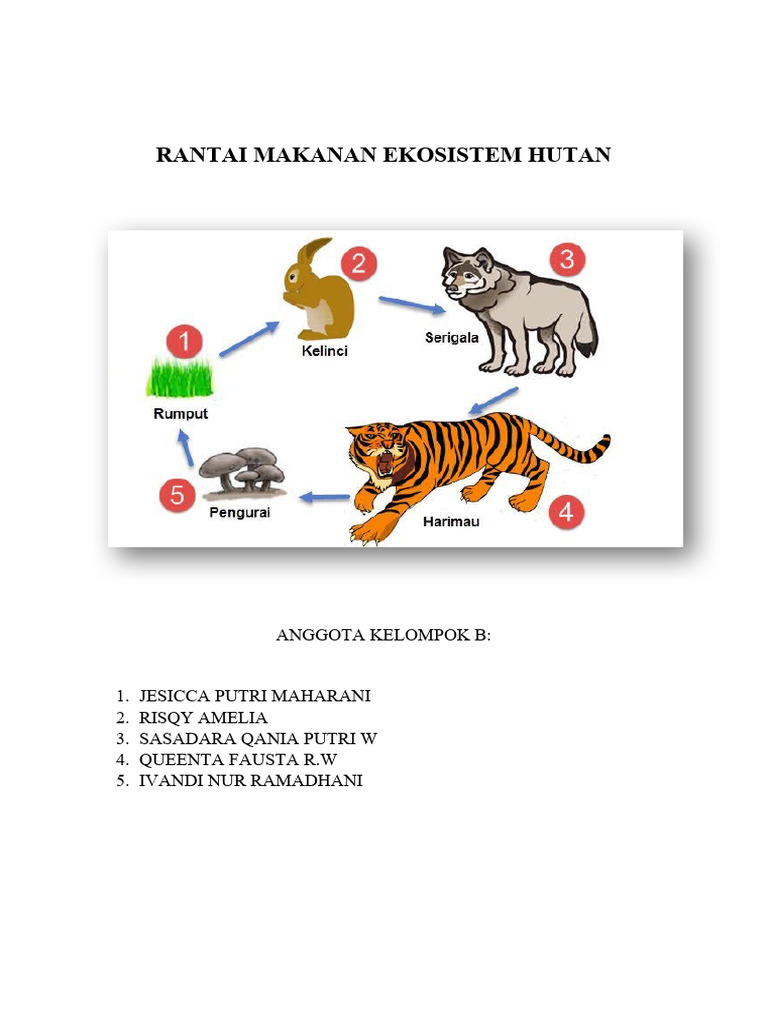 RANTAI MAKANAN EKOSISTEM HUTAN

1
Rumput

2
Kelinci

3
Serigala

4
Harimau

5
Pengurai

ANGGOTA KELOMPOK B:

1. JESICCA PUTRI MAHARANI
2. RISQY AMELIA
3. SASADARA QANIA PUTRI W
4. QUEENTA FAUSTA R.W
5. IVANDI NUR RAMADHANI