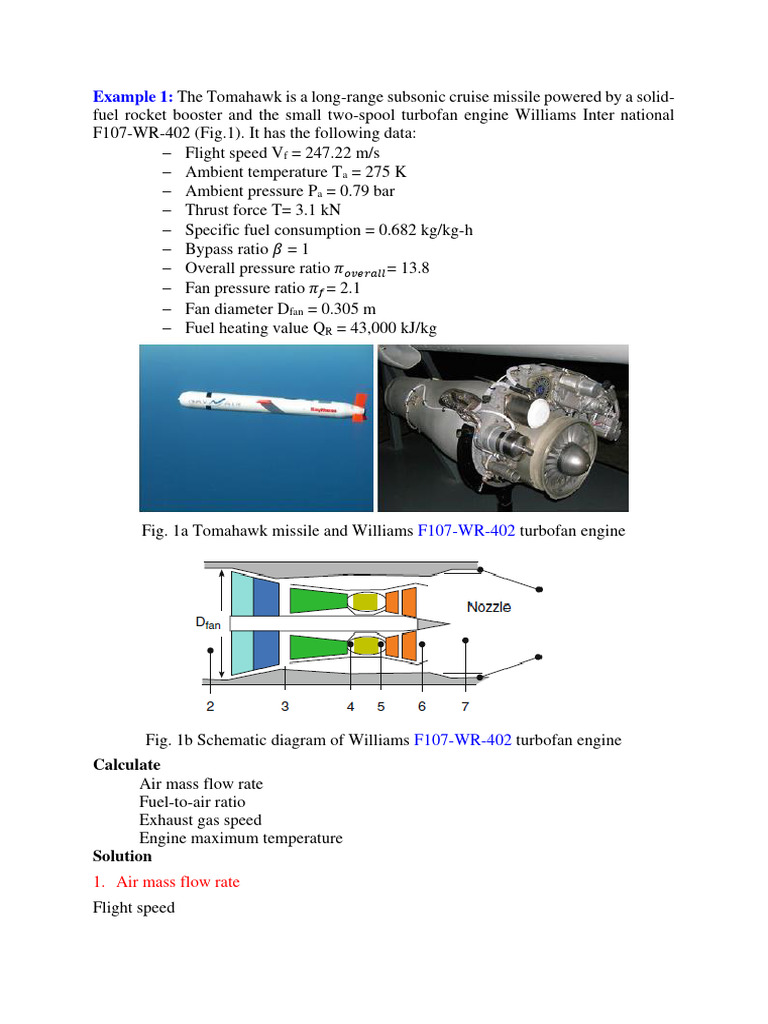 **Example 1:** The Tomahawk is a long-range subsonic cruise missile powered by a solid-fuel rocket booster and the small two-spool turbofan engine Williams Inter national F107-WR-402 (Fig.1). It has the following data:

– Flight speed $V_f$ = 247.22 m/s
– Ambient temperature $T_a$ = 275 K
– Ambient pressure $P_a$ = 0.79 bar
– Thrust force T= 3.1 kN
– Specific fuel consumption = 0.682 kg/kg-h
– Bypass ratio $\beta = 1$
– Overall pressure ratio $\pi_{overall}$= 13.8
– Fan pressure ratio $\pi_f$= 2.1
– Fan diameter $D_{fan}$ = 0.305 m
– Fuel heating value $Q_R$ = 43,000 kJ/kg

Raytheon

Fig. 1a Tomahawk missile and Williams F107-WR-402 turbofan engine

$D_{fan}$
Nozzle
2 3 4 5 6 7

Fig. 1b Schematic diagram of Williams F107-WR-402 turbofan engine

**Calculate**
Air mass flow rate
Fuel-to-air ratio
Exhaust gas speed
Engine maximum temperature

**Solution**

1. Air mass flow rate

Flight speed