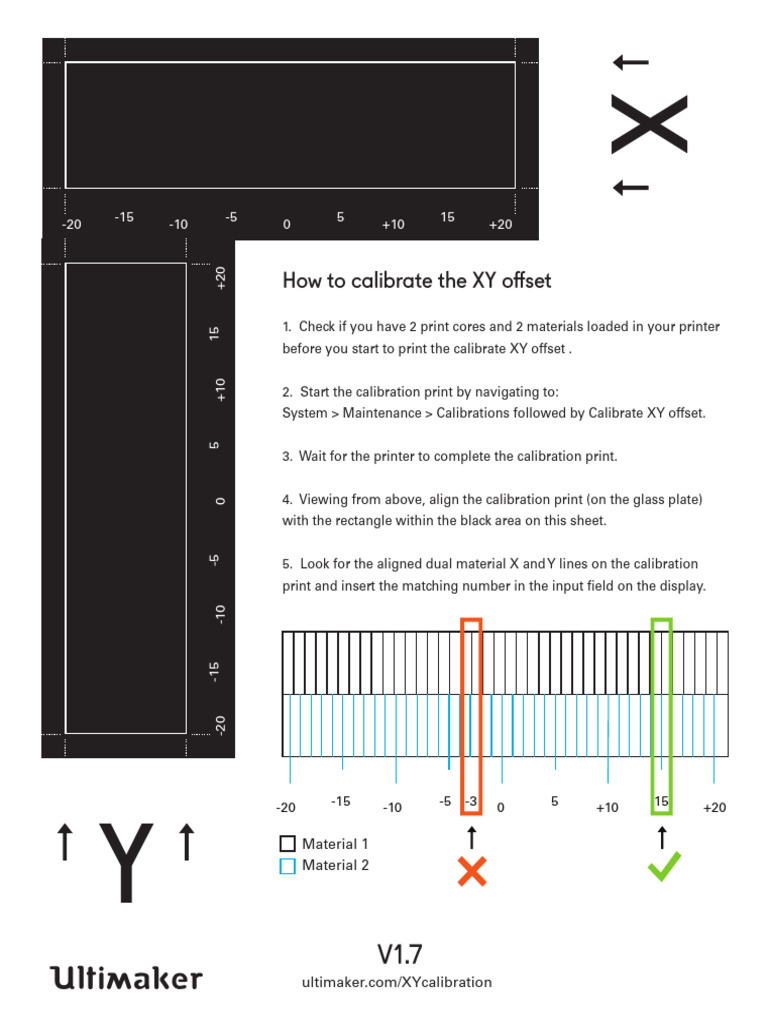 X

-20 -15 -10 -5 0 5 +10 15 +20

+20 15 +10 5 0 -5 -10 -15 -20

How to calibrate the XY offset

1. Check if you have 2 print cores and 2 materials loaded in your printer before you start to print the calibrate XY offset .

2. Start the calibration print by navigating to:
System > Maintenance > Calibrations followed by Calibrate XY offset.

3. Wait for the printer to complete the calibration print.

4. Viewing from above, align the calibration print (on the glass plate) with the rectangle within the black area on this sheet.

5. Look for the aligned dual material X and Y lines on the calibration print and insert the matching number in the input field on the display.

-20 -15 -10 -5 -3 0 5 +10 15 +20

Material 1
Material 2

Y

V1.7

Ultimaker

ultimaker.com/XYcalibration