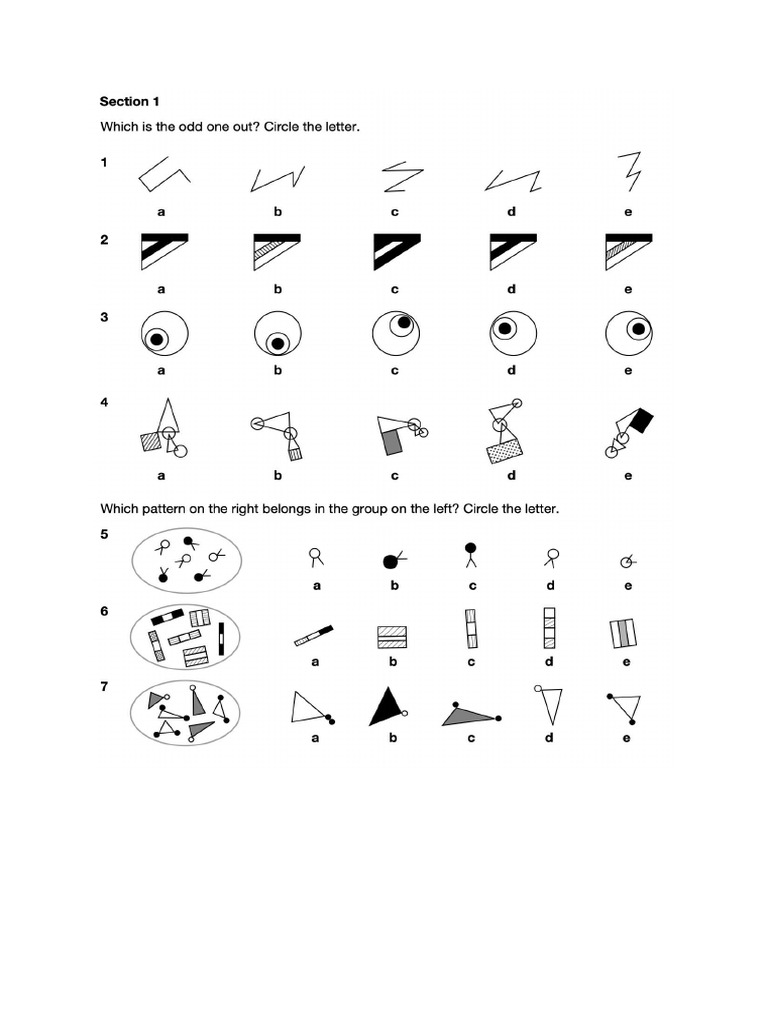 Section 1

Which is the odd one out? Circle the letter.

1
a b c d e

2
a b c d e

3
a b c d e

4
a b c d e

Which pattern on the right belongs in the group on the left? Circle the letter.

5
a b c d e

6
a b c d e

7
a b c d e