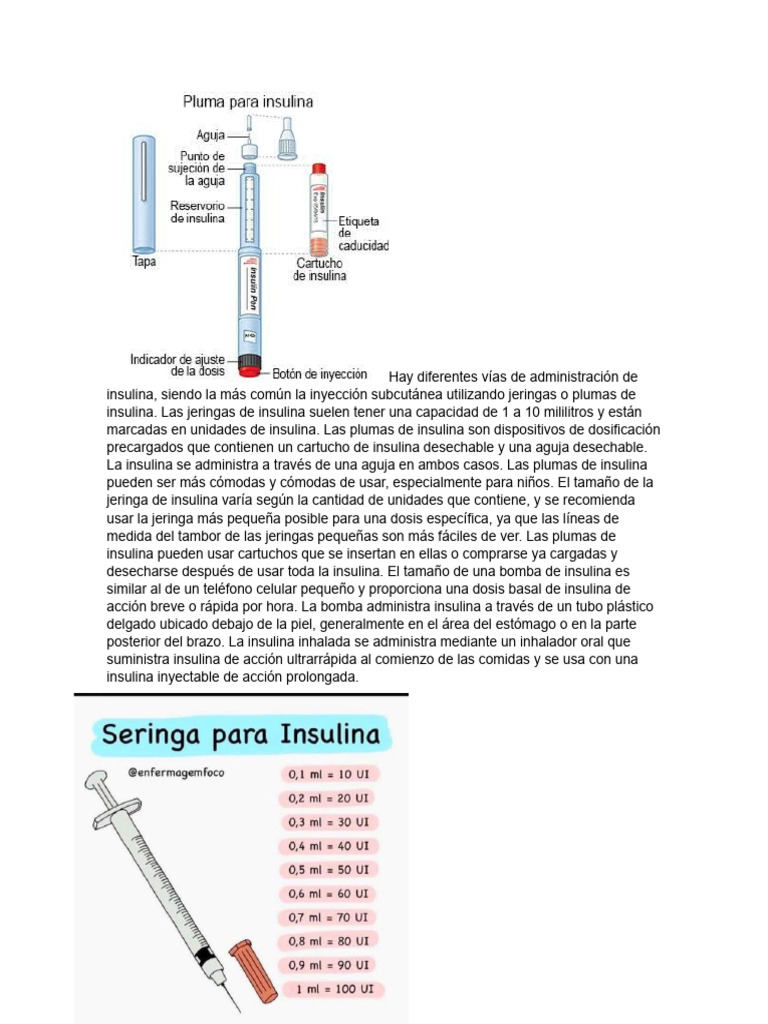 Pluma para insulina

Aguja

Punto de sujeción de la aguja

Reservorio de insulina

Tapa

Etiqueta de caducidad

Cartucho de insulina

Insulin Pen

Indicador de ajuste de la dosis

Botón de inyección

Hay diferentes vías de administración de insulina, siendo la más común la inyección subcutánea utilizando jeringas o plumas de insulina. Las jeringas de insulina suelen tener una capacidad de 1 a 10 mililitros y están marcadas en unidades de insulina. Las plumas de insulina son dispositivos de dosificación precargados que contienen un cartucho de insulina desechable y una aguja desechable. La insulina se administra a través de una aguja en ambos casos. Las plumas de insulina pueden ser más cómodas y cómodas de usar, especialmente para niños. El tamaño de la jeringa de insulina varía según la cantidad de unidades que contiene, y se recomienda usar la jeringa más pequeña posible para una dosis específica, ya que las líneas de medida del tambor de las jeringas pequeñas son más fáciles de ver. Las plumas de insulina pueden usar cartuchos que se insertan en ellas o comprarse ya cargadas y desecharse después de usar toda la insulina. El tamaño de una bomba de insulina es similar al de un teléfono celular pequeño y proporciona una dosis basal de insulina de acción breve o rápida por hora. La bomba administra insulina a través de un tubo plástico delgado ubicado debajo de la piel, generalmente en el área del estómago o en la parte posterior del brazo. La insulina inhalada se administra mediante un inhalador oral que suministra insulina de acción ultrarrápida al comienzo de las comidas y se usa con una insulina inyectable de acción prolongada.

Seringa para Insulina

@enfermagemfoco

0,1 ml = 10 UI
0,2 ml = 20 UI
0,3 ml = 30 UI
0,4 ml = 40 UI
0,5 ml = 50 UI
0,6 ml = 60 UI
0,7 ml = 70 UI
0,8 ml = 80 UI
0,9 ml = 90 UI
1 ml = 100 UI