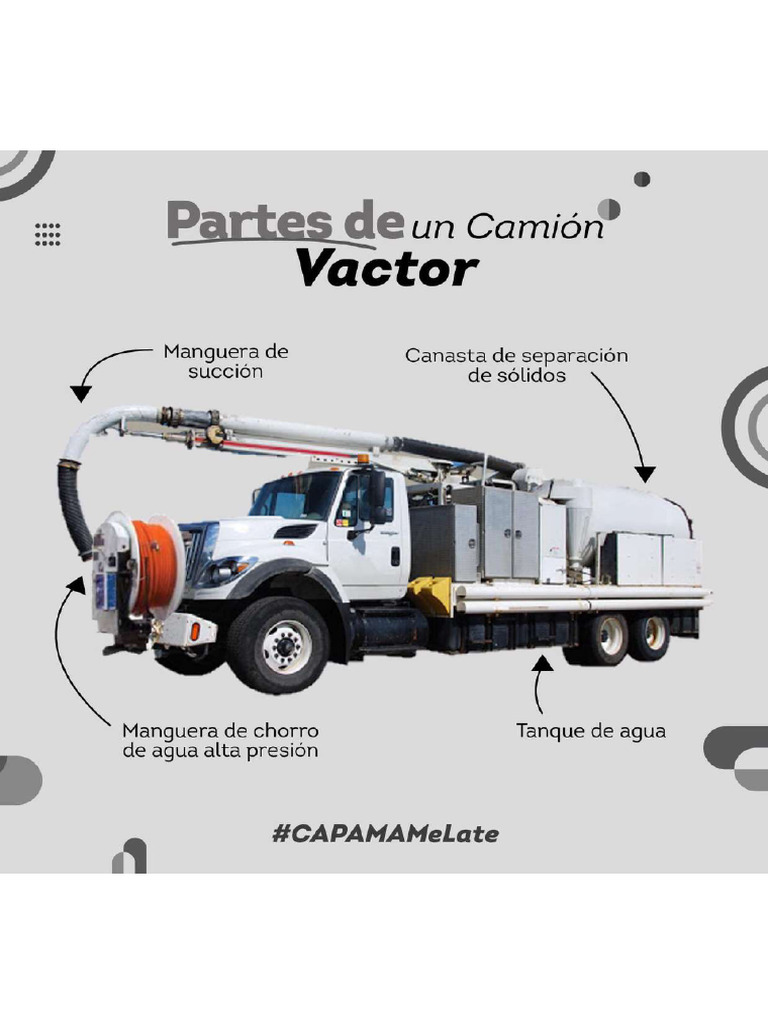 Partes de un Camión Vactor

Manguera de succión

Canasta de separación de sólidos

Manguera de chorro de agua alta presión

Tanque de agua

#CAPAMAMeLate