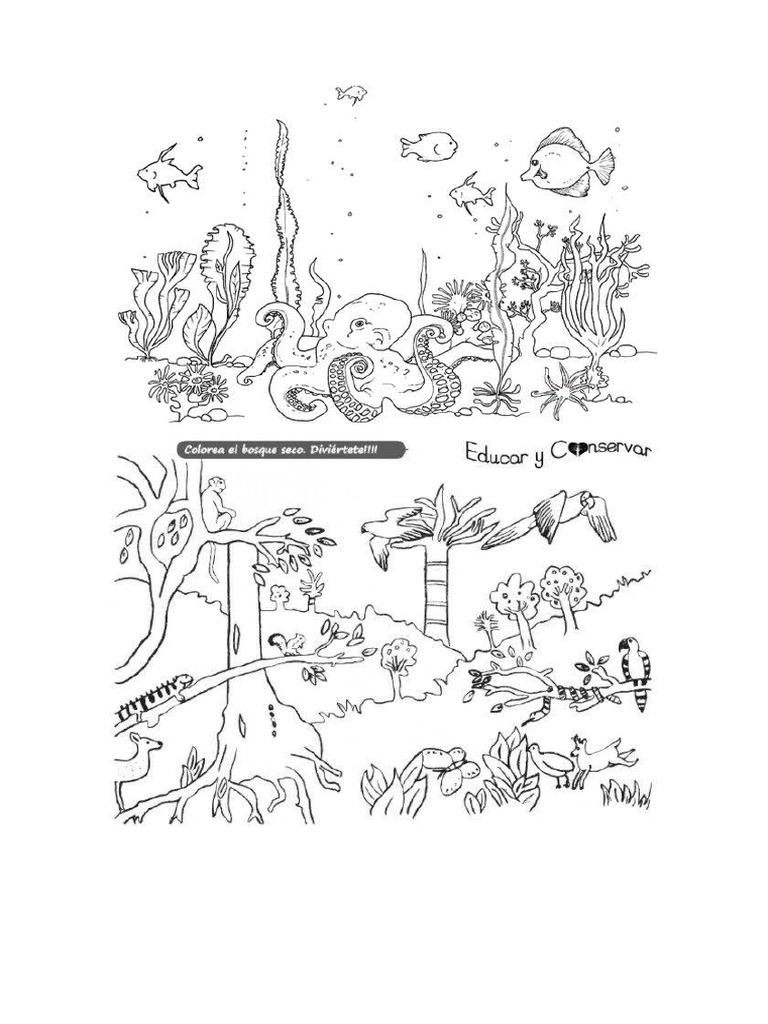 Colorea el bosque seco. Diviértete!!!!

Educar y Conservar