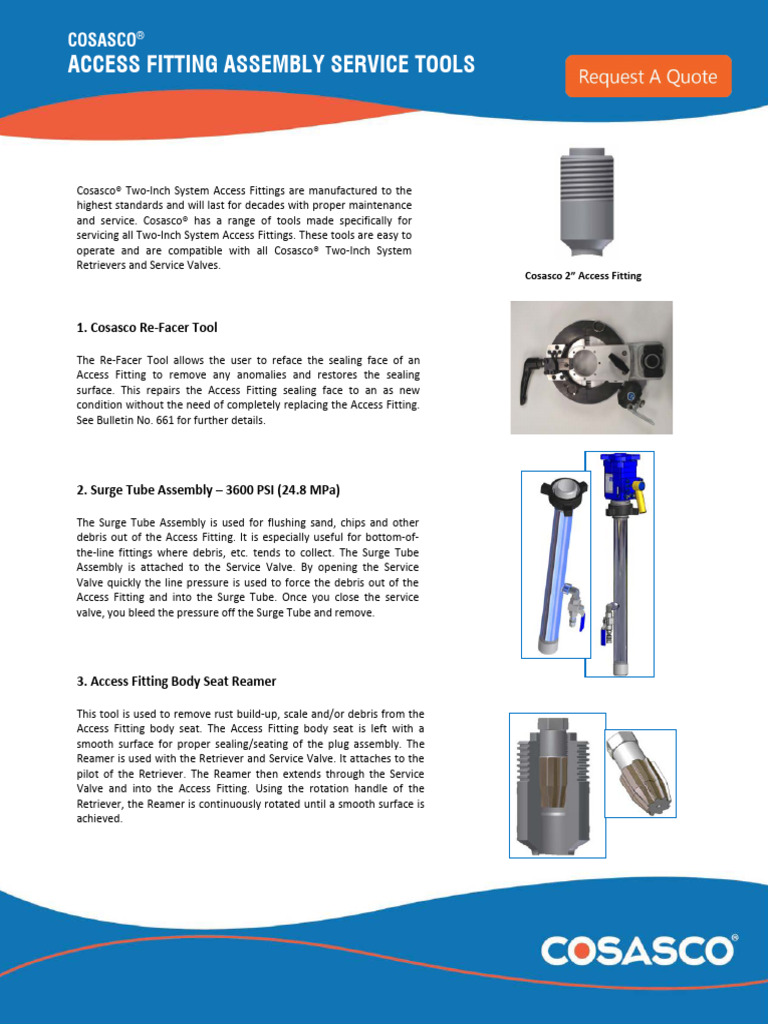 COSASCO®
ACCESS FITTING ASSEMBLY SERVICE TOOLS

Request A Quote

Cosasco® Two-Inch System Access Fittings are manufactured to the highest standards and will last for decades with proper maintenance and service. Cosasco® has a range of tools made specifically for servicing all Two-Inch System Access Fittings. These tools are easy to operate and are compatible with all Cosasco® Two-Inch System Retrievers and Service Valves.

Cosasco 2" Access Fitting

1. Cosasco Re-Facer Tool

The Re-Facer Tool allows the user to reface the sealing face of an Access Fitting to remove any anomalies and restores the sealing surface. This repairs the Access Fitting sealing face to an as new condition without the need of completely replacing the Access Fitting. See Bulletin No. 661 for further details.

2. Surge Tube Assembly – 3600 PSI (24.8 MPa)

The Surge Tube Assembly is used for flushing sand, chips and other debris out of the Access Fitting. It is especially useful for bottom-of-the-line fittings where debris, etc. tends to collect. The Surge Tube Assembly is attached to the Service Valve. By opening the Service Valve quickly the line pressure is used to force the debris out of the Access Fitting and into the Surge Tube. Once you close the service valve, you bleed the pressure off the Surge Tube and remove.

3. Access Fitting Body Seat Reamer

This tool is used to remove rust build-up, scale and/or debris from the Access Fitting body seat. The Access Fitting body seat is left with a smooth surface for proper sealing/seating of the plug assembly. The Reamer is used with the Retriever and Service Valve. It attaches to the pilot of the Retriever. The Reamer then extends through the Service Valve and into the Access Fitting. Using the rotation handle of the Retriever, the Reamer is continuously rotated until a smooth surface is achieved.

COSASCO®