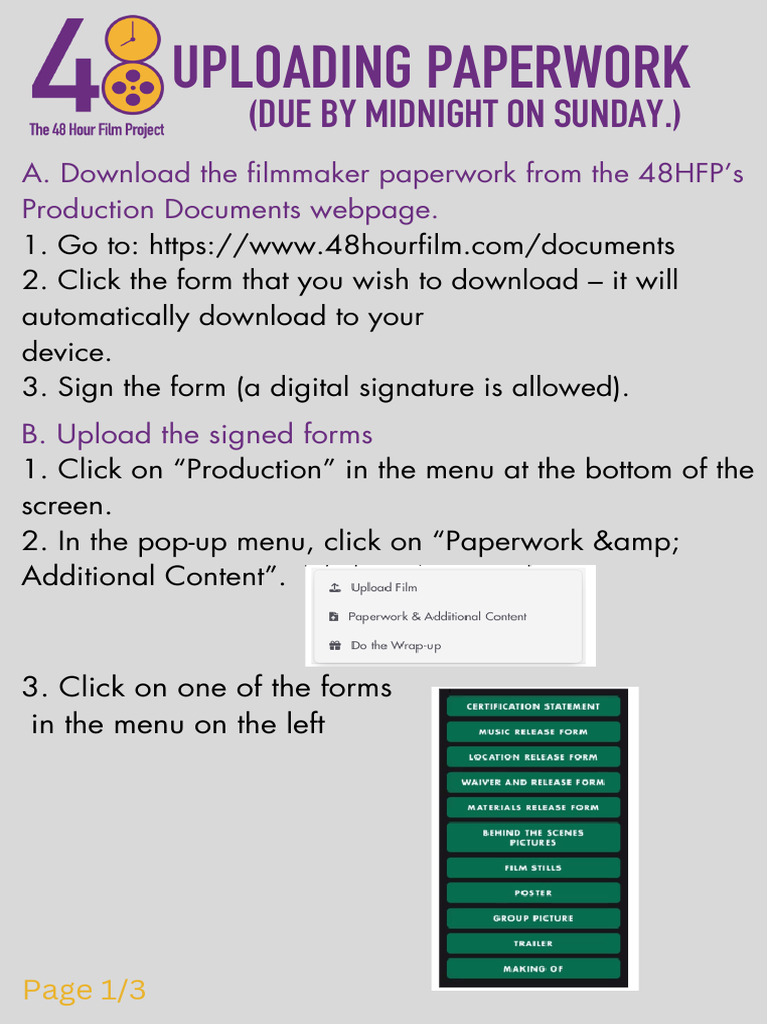 48
The 48 Hour Film Project

UPLOADING PAPERWORK
(DUE BY MIDNIGHT ON SUNDAY.)

A. Download the filmmaker paperwork from the 48HFP's Production Documents webpage.
1. Go to: https://www.48hourfilm.com/documents
2. Click the form that you wish to download – it will automatically download to your
device.
3. Sign the form (a digital signature is allowed).

B. Upload the signed forms
1. Click on "Production" in the menu at the bottom of the screen.
2. In the pop-up menu, click on "Paperwork &amp; Additional Content".

Upload Film
Paperwork & Additional Content
Do the Wrap-up

3. Click on one of the forms in the menu on the left

CERTIFICATION STATEMENT
MUSIC RELEASE FORM
LOCATION RELEASE FORM
WAIVER AND RELEASE FORM
MATERIALS RELEASE FORM
BEHIND THE SCENES PICTURES
FILM STILLS
POSTER
GROUP PICTURE
TRAILER
MAKING OF

Page 1/3