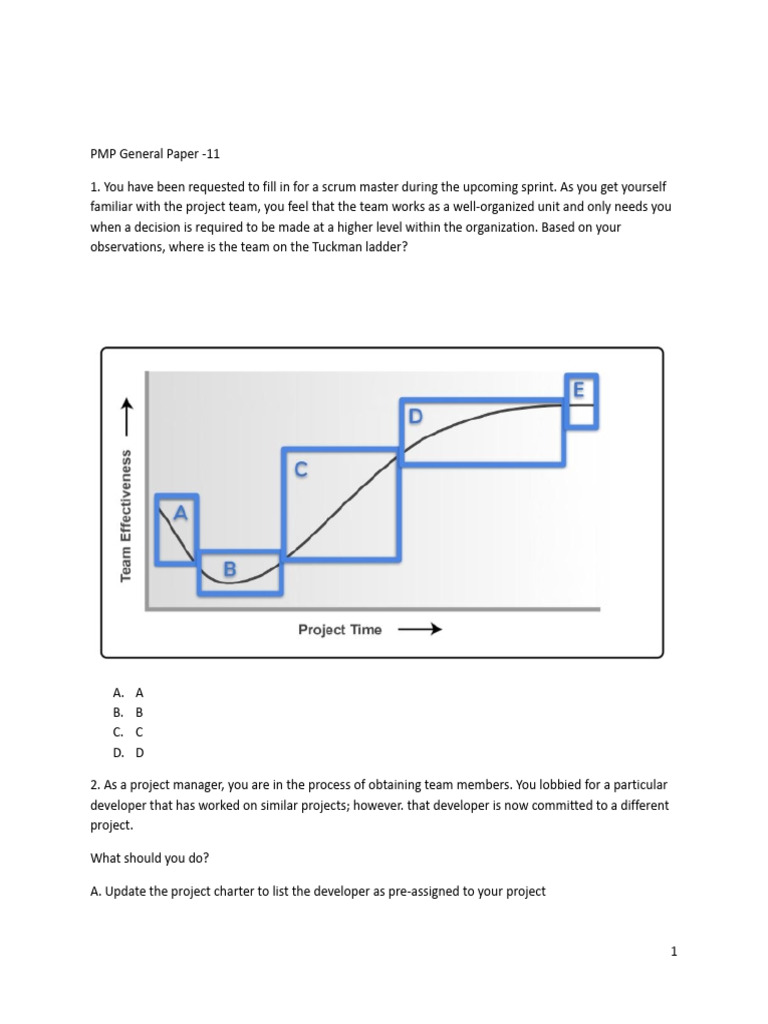 PMP General Paper -11

1. You have been requested to fill in for a scrum master during the upcoming sprint. As you get yourself familiar with the project team, you feel that the team works as a well-organized unit and only needs you when a decision is required to be made at a higher level within the organization. Based on your observations, where is the team on the Tuckman ladder?

Team Effectiveness
A
B
C
D
E
Project Time

A. A
B. B
C. C
D. D

2. As a project manager, you are in the process of obtaining team members. You lobbied for a particular developer that has worked on similar projects; however. that developer is now committed to a different project.

What should you do?

A. Update the project charter to list the developer as pre-assigned to your project

1