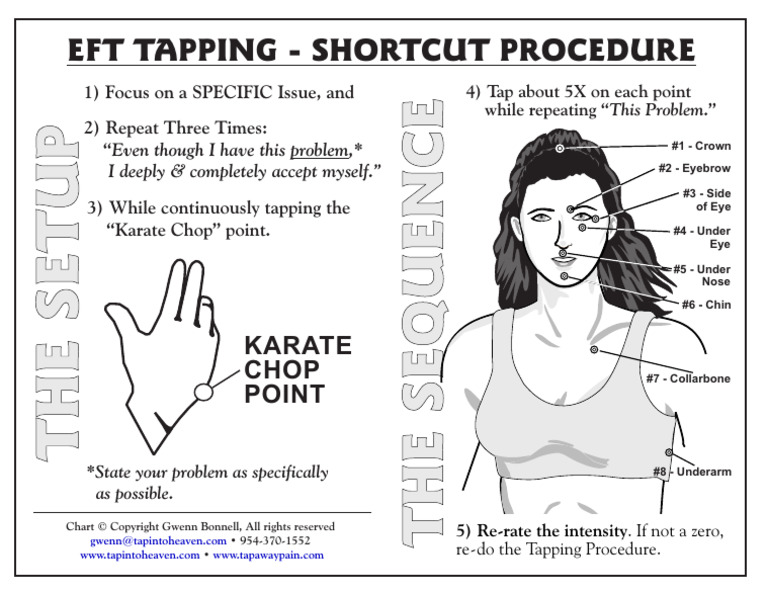 EFT TAPPING - SHORTCUT PROCEDURE

THE SETUP

1) Focus on a SPECIFIC Issue, and

2) Repeat Three Times:
"Even though I have this problem,* I deeply & completely accept myself."

3) While continuously tapping the "Karate Chop" point.

KARATE CHOP POINT

*State your problem as specifically as possible.

Chart © Copyright Gwenn Bonnell, All rights reserved
gwenn@tapintoheaven.com • 954-370-1552
www.tapintoheaven.com • www.tapawaypain.com

THE SEQUENCE

4) Tap about 5X on each point while repeating "This Problem."

#1 - Crown
#2 - Eyebrow
#3 - Side of Eye
#4 - Under Eye
#5 - Under Nose
#6 - Chin
#7 - Collarbone
#8 - Underarm

5) Re-rate the intensity. If not a zero, re-do the Tapping Procedure.