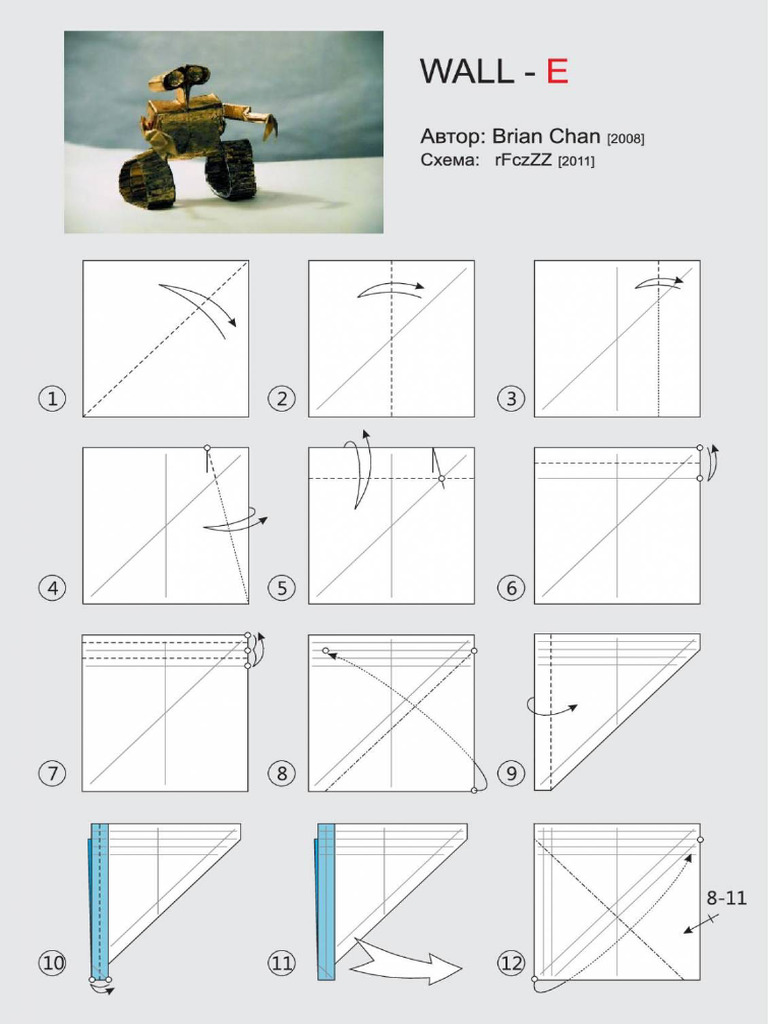 WALL - E

Автор: Brian Chan [2008]
Схема: rFczZZ [2011]

1

2

3

4

5

6

7

8

9

10

11

12

8-11