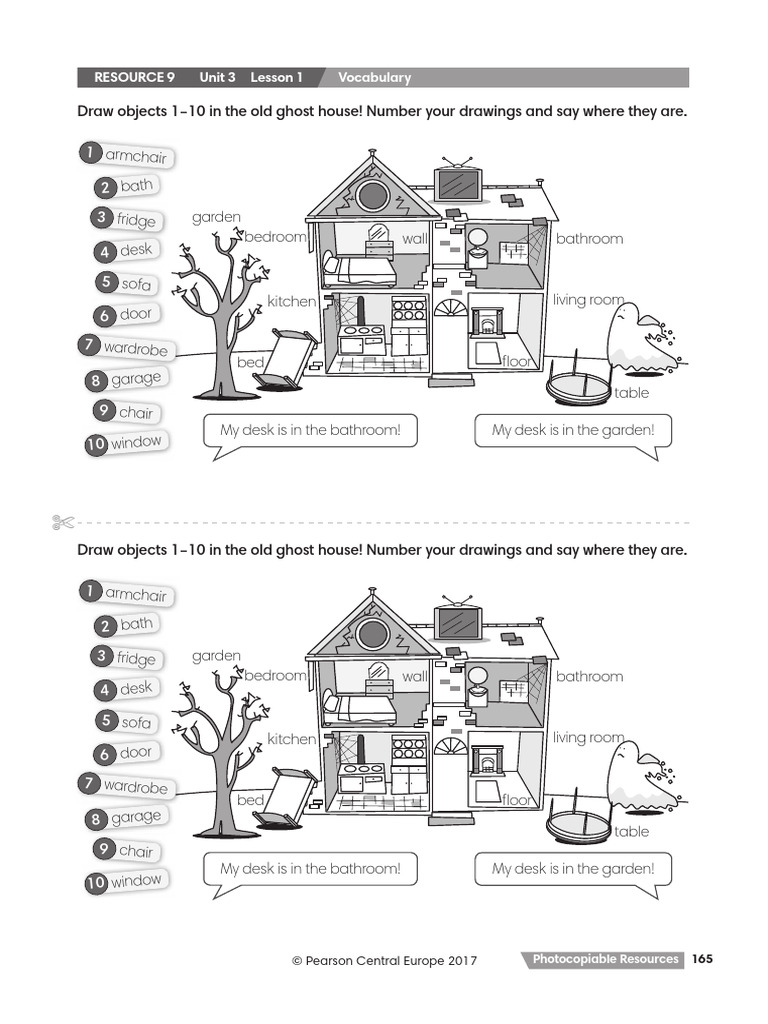 RESOURCE 9 Unit 3 Lesson 1 Vocabulary

Draw objects 1–10 in the old ghost house! Number your drawings and say where they are.

1 armchair
2 bath
3 fridge
4 desk
5 sofa
6 door
7 wardrobe
8 garage
9 chair
10 window

garden
bedroom
wall
bathroom
kitchen
living room
bed
floor
table

My desk is in the bathroom!
My desk is in the garden!

Draw objects 1–10 in the old ghost house! Number your drawings and say where they are.

1 armchair
2 bath
3 fridge
4 desk
5 sofa
6 door
7 wardrobe
8 garage
9 chair
10 window

garden
bedroom
wall
bathroom
kitchen
living room
bed
floor
table

My desk is in the bathroom!
My desk is in the garden!

© Pearson Central Europe 2017
Photocopiable Resources 165