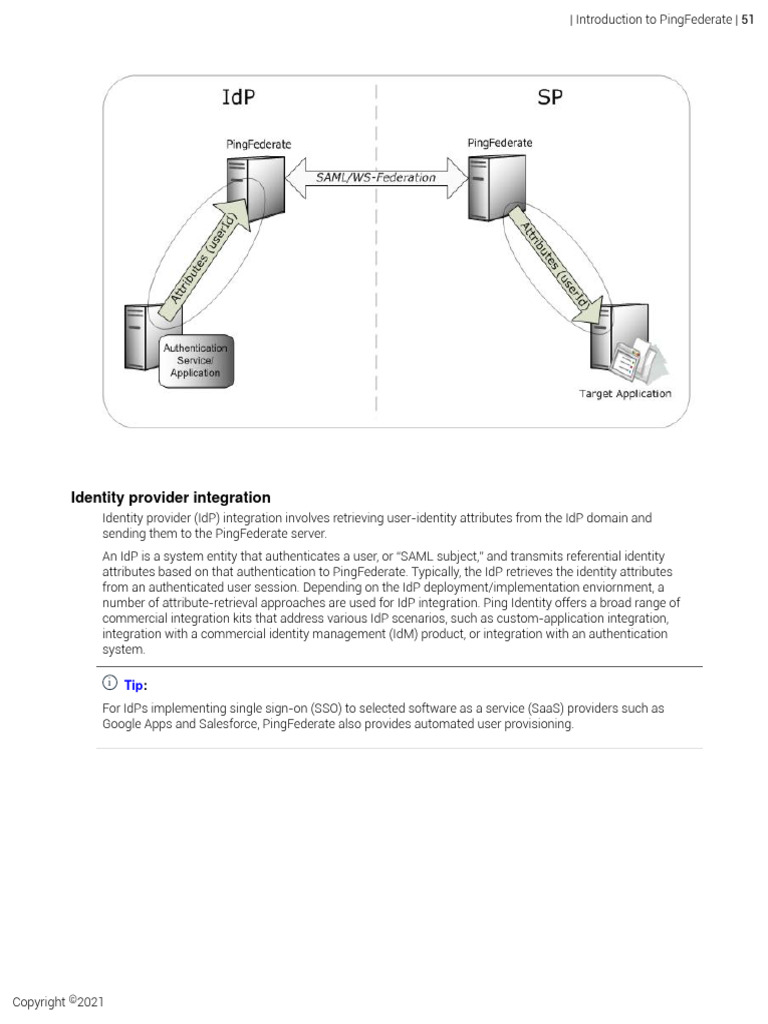 | Introduction to PingFederate | 51

IdP

SP

PingFederate

PingFederate

SAML/WS-Federation

Attributes (userId)

Attributes (userId)

Authentication Service/ Application

Target Application

Identity provider integration

Identity provider (IdP) integration involves retrieving user-identity attributes from the IdP domain and sending them to the PingFederate server.

An IdP is a system entity that authenticates a user, or "SAML subject," and transmits referential identity attributes based on that authentication to PingFederate. Typically, the IdP retrieves the identity attributes from an authenticated user session. Depending on the IdP deployment/implementation enviornment, a number of attribute-retrieval approaches are used for IdP integration. Ping Identity offers a broad range of commercial integration kits that address various IdP scenarios, such as custom-application integration, integration with a commercial identity management (IdM) product, or integration with an authentication system.

Tip:

For IdPs implementing single sign-on (SSO) to selected software as a service (SaaS) providers such as Google Apps and Salesforce, PingFederate also provides automated user provisioning.

Copyright ©2021