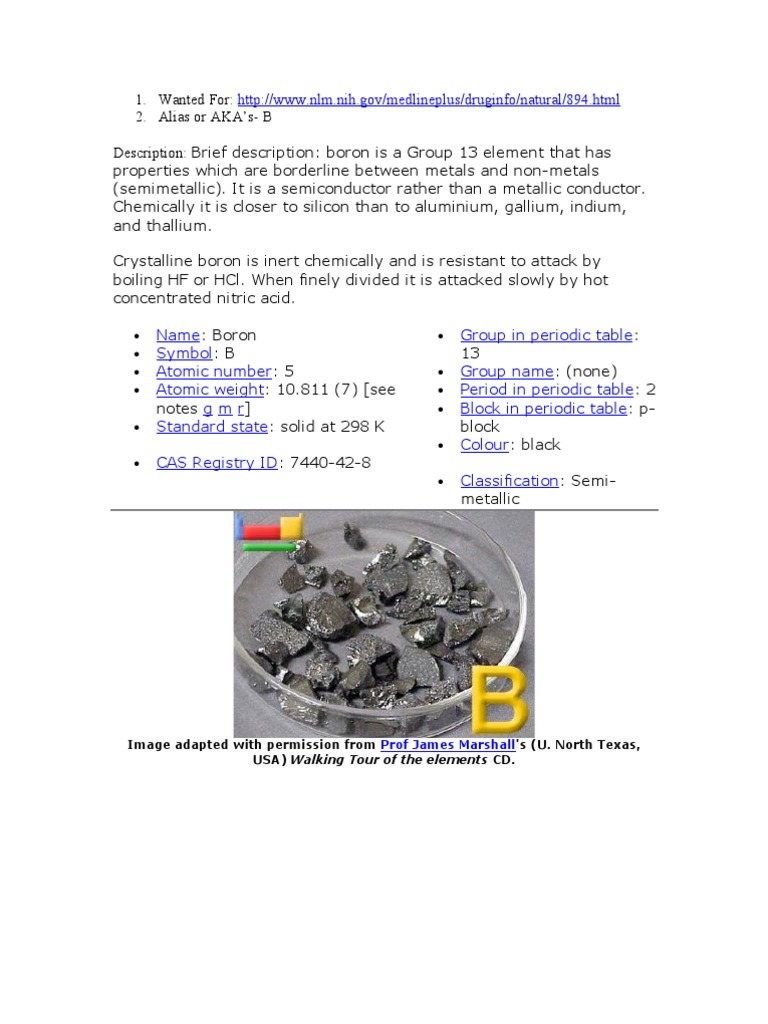 1. Wanted For: http://www.nlm.nih.gov/medlineplus/druginfo/natural/894.html
2. Alias or AKA's- B

Description: Brief description: boron is a Group 13 element that has properties which are borderline between metals and non-metals (semimetallic). It is a semiconductor rather than a metallic conductor. Chemically it is closer to silicon than to aluminium, gallium, indium, and thallium.

Crystalline boron is inert chemically and is resistant to attack by boiling HF or HCl. When finely divided it is attacked slowly by hot concentrated nitric acid.

- Name: Boron
- Symbol: B
- Atomic number: 5
- Atomic weight: 10.811 (7) [see notes g m r]
- Standard state: solid at 298 K
- CAS Registry ID: 7440-42-8

- Group in periodic table: 13
- Group name: (none)
- Period in periodic table: 2
- Block in periodic table: p-block
- Colour: black
- Classification: Semi-metallic

B

Image adapted with permission from Prof James Marshall's (U. North Texas, USA) Walking Tour of the elements CD.