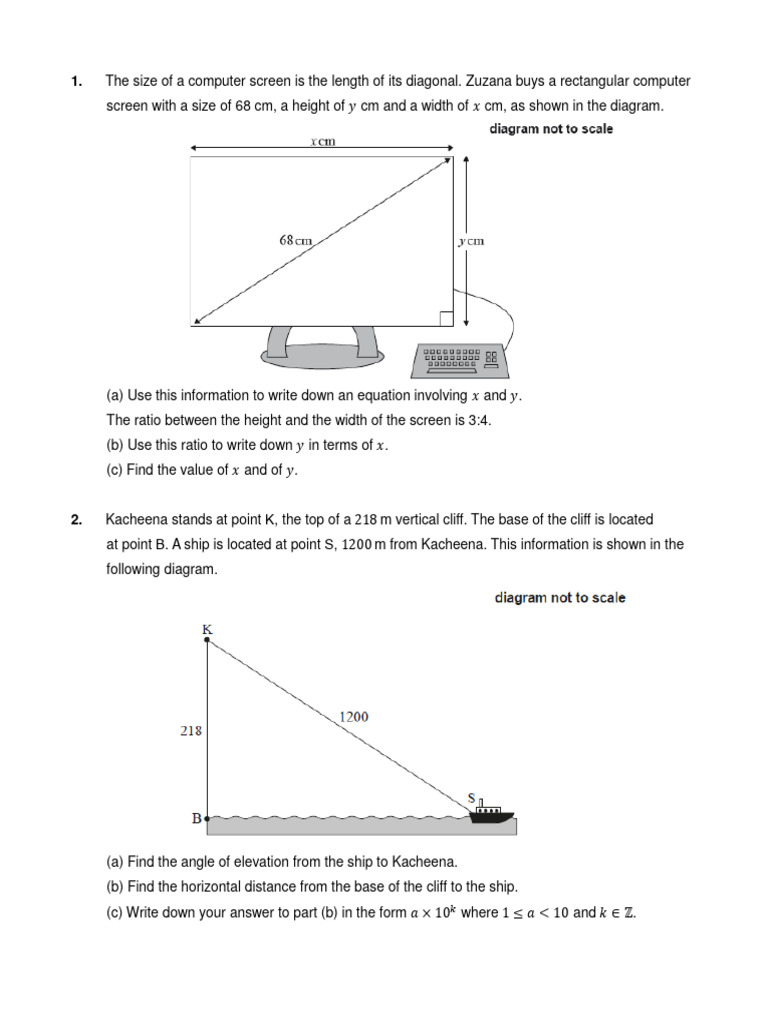 1. The size of a computer screen is the length of its diagonal. Zuzana buys a rectangular computer screen with a size of 68 cm, a height of $y$ cm and a width of $x$ cm, as shown in the diagram.

diagram not to scale

$x$ cm

68 cm

$y$ cm

(a) Use this information to write down an equation involving $x$ and $y$.

The ratio between the height and the width of the screen is 3:4.

(b) Use this ratio to write down $y$ in terms of $x$.

(c) Find the value of $x$ and of $y$.

2. Kacheena stands at point K, the top of a 218 m vertical cliff. The base of the cliff is located at point B. A ship is located at point S, 1200 m from Kacheena. This information is shown in the following diagram.

diagram not to scale

K

218

1200

S

B

(a) Find the angle of elevation from the ship to Kacheena.

(b) Find the horizontal distance from the base of the cliff to the ship.

(c) Write down your answer to part (b) in the form $a \times 10^k$ where $1 \leq a < 10$ and $k \in \mathbb{Z}$.