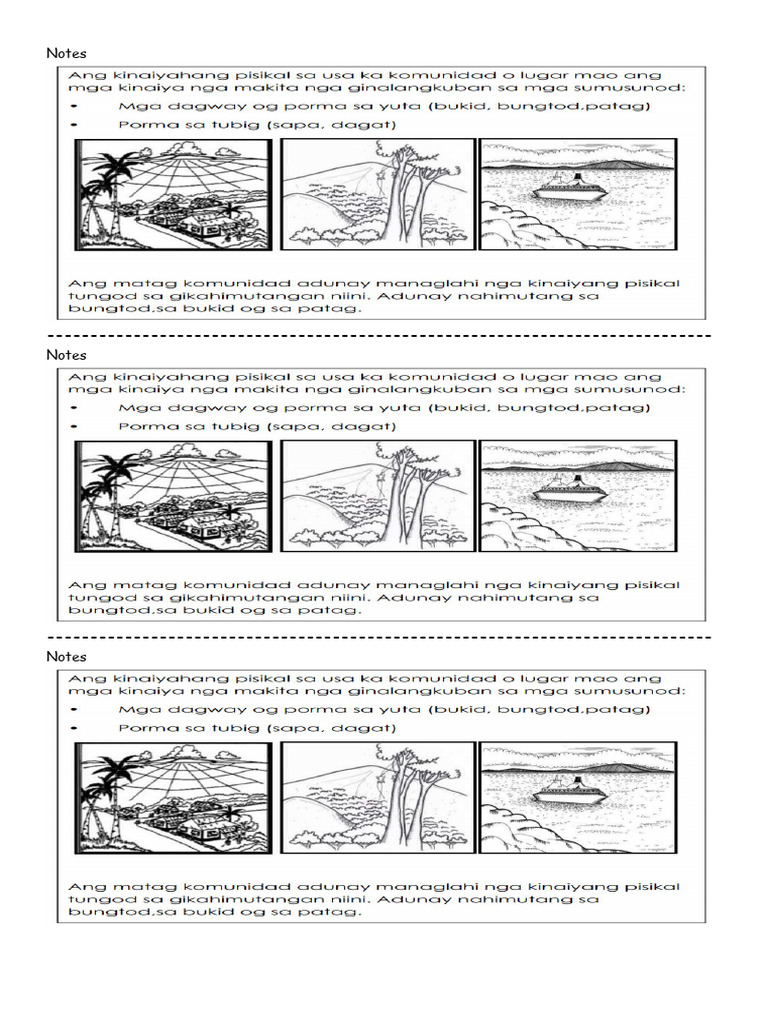 Notes

Ang kinaiyahang pisikal sa usa ka komunidad o lugar mao ang mga kinaiya nga makita nga ginalangkuban sa mga sumusunod:

• Mga dagway og porma sa yuta (bukid, bungtod,patag)
• Porma sa tubig (sapa, dagat)

Ang matag komunidad adunay managlahi nga kinaiyang pisikal tungod sa gikahimutangan niini. Adunay nahimutang sa bungtod,sa bukid og sa patag.

Notes

Ang kinaiyahang pisikal sa usa ka komunidad o lugar mao ang mga kinaiya nga makita nga ginalangkuban sa mga sumusunod:

• Mga dagway og porma sa yuta (bukid, bungtod,patag)
• Porma sa tubig (sapa, dagat)

Ang matag komunidad adunay managlahi nga kinaiyang pisikal tungod sa gikahimutangan niini. Adunay nahimutang sa bungtod,sa bukid og sa patag.

Notes

Ang kinaiyahang pisikal sa usa ka komunidad o lugar mao ang mga kinaiya nga makita nga ginalangkuban sa mga sumusunod:

• Mga dagway og porma sa yuta (bukid, bungtod,patag)
• Porma sa tubig (sapa, dagat)

Ang matag komunidad adunay managlahi nga kinaiyang pisikal tungod sa gikahimutangan niini. Adunay nahimutang sa bungtod,sa bukid og sa patag.