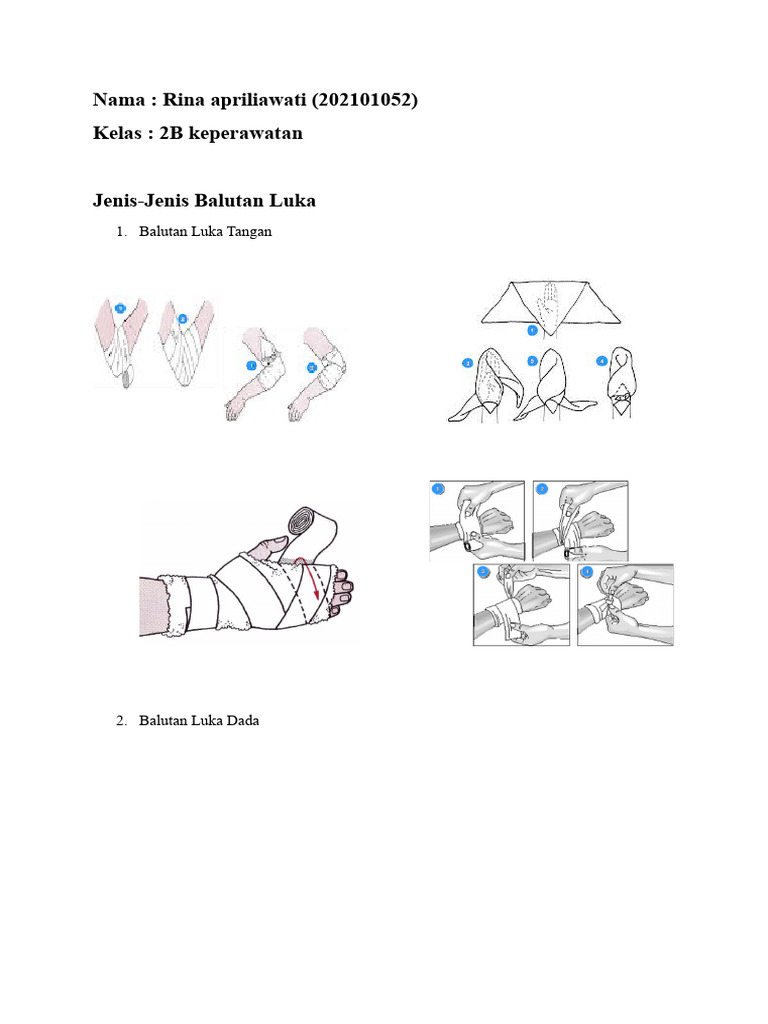 Nama : Rina apriliawati (202101052)

Kelas : 2B keperawatan

Jenis-Jenis Balutan Luka

1. Balutan Luka Tangan

2. Balutan Luka Dada