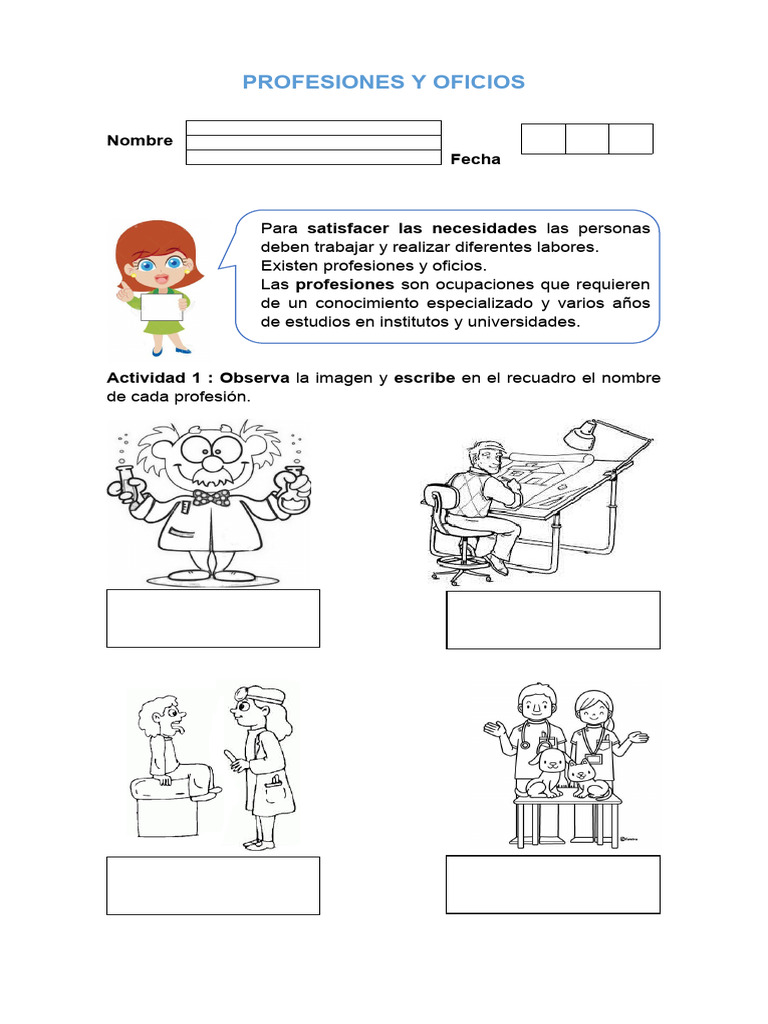 PROFESIONES Y OFICIOS

Nombre

Fecha

Para satisfacer las necesidades las personas deben trabajar y realizar diferentes labores.
Existen profesiones y oficios.
Las profesiones son ocupaciones que requieren de un conocimiento especializado y varios años de estudios en institutos y universidades.

Actividad 1 : Observa la imagen y escribe en el recuadro el nombre de cada profesión.