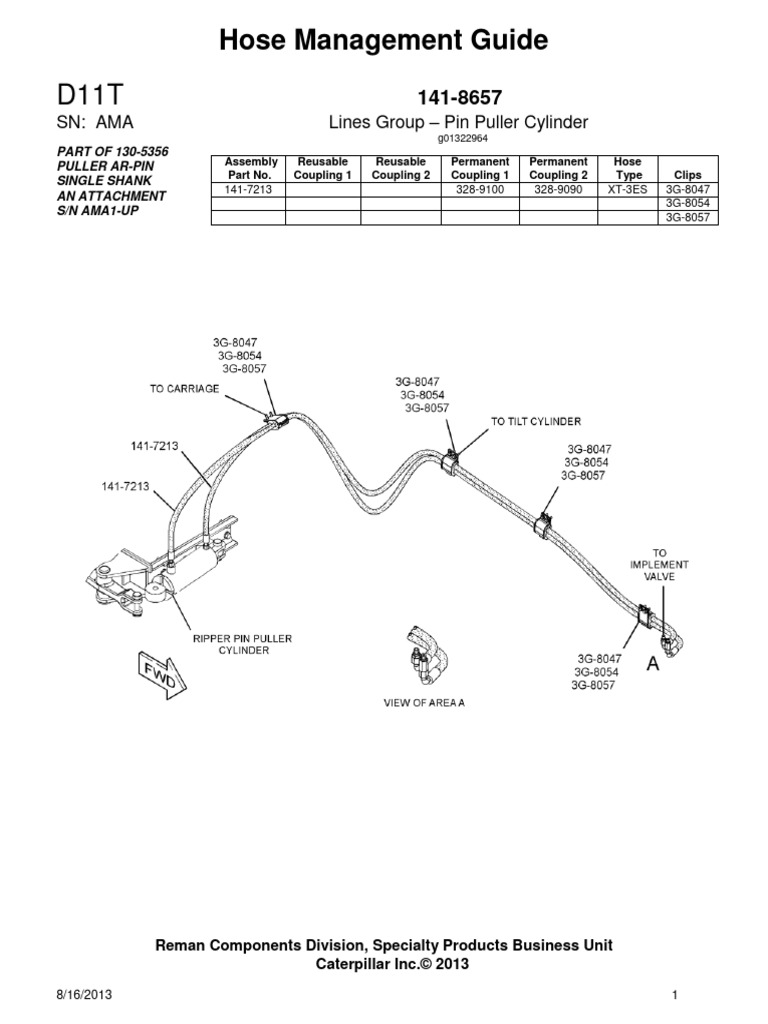 Hose Management Guide

D11T
SN: AMA

PART OF 130-5356 PULLER AR-PIN SINGLE SHANK AN ATTACHMENT S/N AMA1-UP

141-8657
Lines Group – Pin Puller Cylinder
g01322964

| Assembly Part No. | Reusable Coupling 1 | Reusable Coupling 2 | Permanent Coupling 1 | Permanent Coupling 2 | Hose Type | Clips |
|---|---|---|---|---|---|---|
| 141-7213 | | | 328-9100 | 328-9090 | XT-3ES | 3G-8047 |
| | | | | | | 3G-8054 |
| | | | | | | 3G-8057 |

3G-8047
3G-8054
3G-8057
TO CARRIAGE
141-7213
141-7213
3G-8047
3G-8054
3G-8057
TO TILT CYLINDER
3G-8047
3G-8054
3G-8057
TO IMPLEMENT VALVE
RIPPER PIN PULLER CYLINDER
FWD
VIEW OF AREA A
3G-8047
3G-8054
3G-8057
A

Reman Components Division, Specialty Products Business Unit
Caterpillar Inc.© 2013

8/16/2013
1