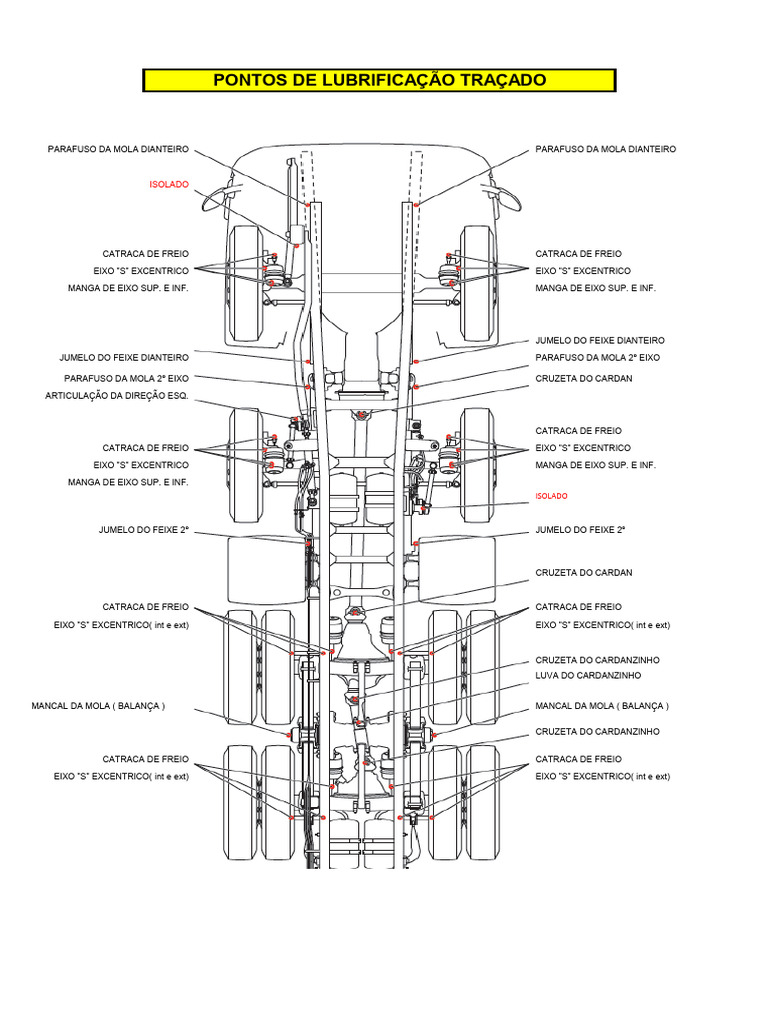 PONTOS DE LUBRIFICAÇÃO TRAÇADO

PARAFUSO DA MOLA DIANTEIRO

ISOLADO

CATRACA DE FREIO
EIXO "S" EXCENTRICO
MANGA DE EIXO SUP. E INF.

JUMELO DO FEIXE DIANTEIRO
PARAFUSO DA MOLA 2º EIXO
ARTICULAÇÃO DA DIREÇÃO ESQ.

CATRACA DE FREIO
EIXO "S" EXCENTRICO
MANGA DE EIXO SUP. E INF.

JUMELO DO FEIXE 2º

CATRACA DE FREIO
EIXO "S" EXCENTRICO( int e ext)

MANCAL DA MOLA ( BALANÇA )

CATRACA DE FREIO
EIXO "S" EXCENTRICO( int e ext)

PARAFUSO DA MOLA DIANTEIRO

CATRACA DE FREIO
EIXO "S" EXCENTRICO
MANGA DE EIXO SUP. E INF.

JUMELO DO FEIXE DIANTEIRO
PARAFUSO DA MOLA 2º EIXO
CRUZETA DO CARDAN

CATRACA DE FREIO
EIXO "S" EXCENTRICO
MANGA DE EIXO SUP. E INF.

ISOLADO

JUMELO DO FEIXE 2º

CRUZETA DO CARDAN

CATRACA DE FREIO
EIXO "S" EXCENTRICO( int e ext)

CRUZETA DO CARDANZINHO
LUVA DO CARDANZINHO

MANCAL DA MOLA ( BALANÇA )
CRUZETA DO CARDANZINHO

CATRACA DE FREIO
EIXO "S" EXCENTRICO( int e ext)