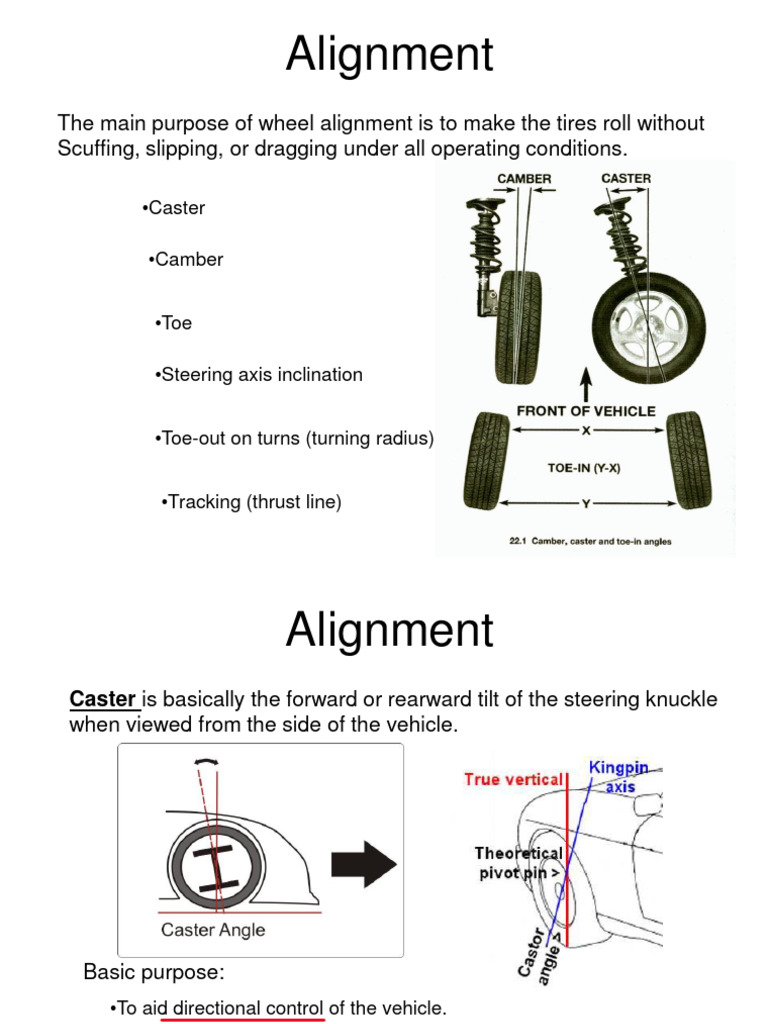 Alignment

The main purpose of wheel alignment is to make the tires roll without Scuffing, slipping, or dragging under all operating conditions.

•Caster

•Camber

•Toe

•Steering axis inclination

•Toe-out on turns (turning radius)

•Tracking (thrust line)

CAMBER

CASTER

FRONT OF VEHICLE

X

TOE-IN (Y-X)

Y

22.1 Camber, caster and toe-in angles

Alignment

Caster is basically the forward or rearward tilt of the steering knuckle when viewed from the side of the vehicle.

Caster Angle

True vertical

Kingpin axis

Theoretical pivot pin >

Castor angle >

Basic purpose:

•To aid directional control of the vehicle.