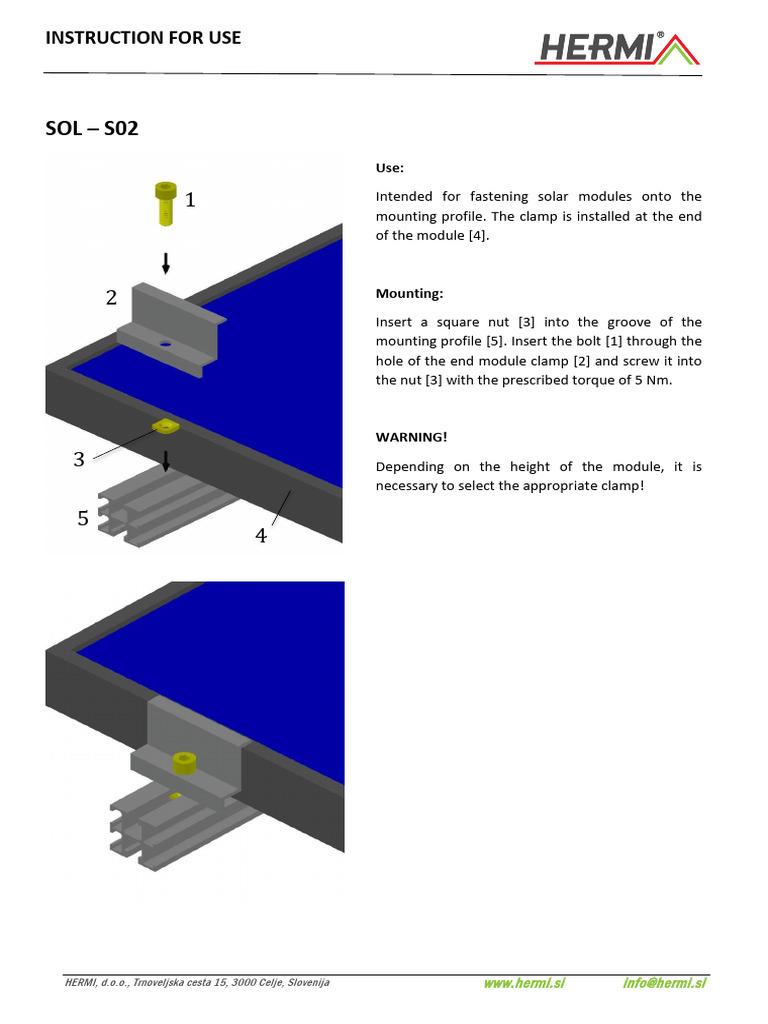 INSTRUCTION FOR USE

HERMI®

SOL – S02

1

2

3

5

4

Use:

Intended for fastening solar modules onto the mounting profile. The clamp is installed at the end of the module [4].

Mounting:

Insert a square nut [3] into the groove of the mounting profile [5]. Insert the bolt [1] through the hole of the end module clamp [2] and screw it into the nut [3] with the prescribed torque of 5 Nm.

WARNING!

Depending on the height of the module, it is necessary to select the appropriate clamp!

HERMI, d.o.o., Trnoveljska cesta 15, 3000 Celje, Slovenija www.hermi.si info@hermi.si