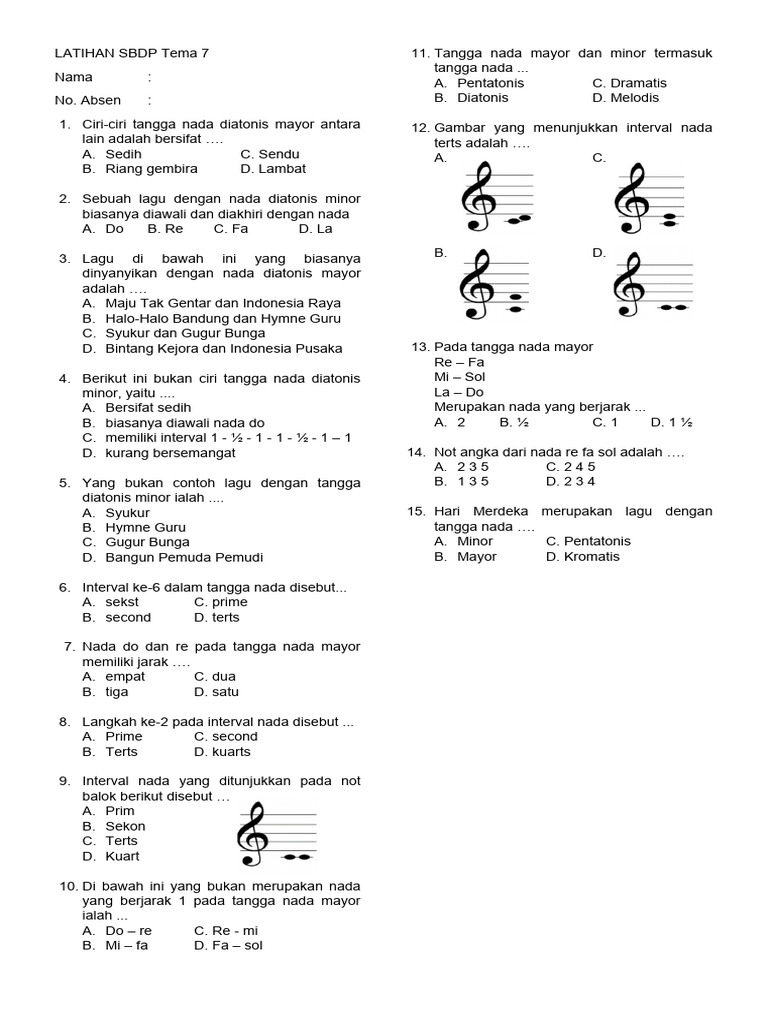 LATIHAN SBDP Tema 7

Nama :

No. Absen :

1. Ciri-ciri tangga nada diatonis mayor antara lain adalah bersifat ….
A. Sedih C. Sendu
B. Riang gembira D. Lambat

2. Sebuah lagu dengan nada diatonis minor biasanya diawali dan diakhiri dengan nada
A. Do B. Re C. Fa D. La

3. Lagu di bawah ini yang biasanya dinyanyikan dengan nada diatonis mayor adalah ….
A. Maju Tak Gentar dan Indonesia Raya
B. Halo-Halo Bandung dan Hymne Guru
C. Syukur dan Gugur Bunga
D. Bintang Kejora dan Indonesia Pusaka

4. Berikut ini bukan ciri tangga nada diatonis minor, yaitu ....
A. Bersifat sedih
B. biasanya diawali nada do
C. memiliki interval 1 - ½ - 1 - 1 - ½ - 1 – 1
D. kurang bersemangat

5. Yang bukan contoh lagu dengan tangga diatonis minor ialah ....
A. Syukur
B. Hymne Guru
C. Gugur Bunga
D. Bangun Pemuda Pemudi

6. Interval ke-6 dalam tangga nada disebut...
A. sekst C. prime
B. second D. terts

7. Nada do dan re pada tangga nada mayor memiliki jarak ….
A. empat C. dua
B. tiga D. satu

8. Langkah ke-2 pada interval nada disebut ...
A. Prime C. second
B. Terts D. kuarts

9. Interval nada yang ditunjukkan pada not balok berikut disebut …
A. Prim
B. Sekon
C. Terts
D. Kuart

10. Di bawah ini yang bukan merupakan nada yang berjarak 1 pada tangga nada mayor ialah ...
A. Do – re C. Re - mi
B. Mi – fa D. Fa – sol

11. Tangga nada mayor dan minor termasuk tangga nada ...
A. Pentatonis C. Dramatis
B. Diatonis D. Melodis

12. Gambar yang menunjukkan interval nada terts adalah ….
A.
C.
B.
D.

13. Pada tangga nada mayor
Re – Fa
Mi – Sol
La – Do
Merupakan nada yang berjarak ...
A. 2 B. ½ C. 1 D. 1 ½

14. Not angka dari nada re fa sol adalah ….
A. 2 3 5 C. 2 4 5
B. 1 3 5 D. 2 3 4

15. Hari Merdeka merupakan lagu dengan tangga nada ….
A. Minor C. Pentatonis
B. Mayor D. Kromatis