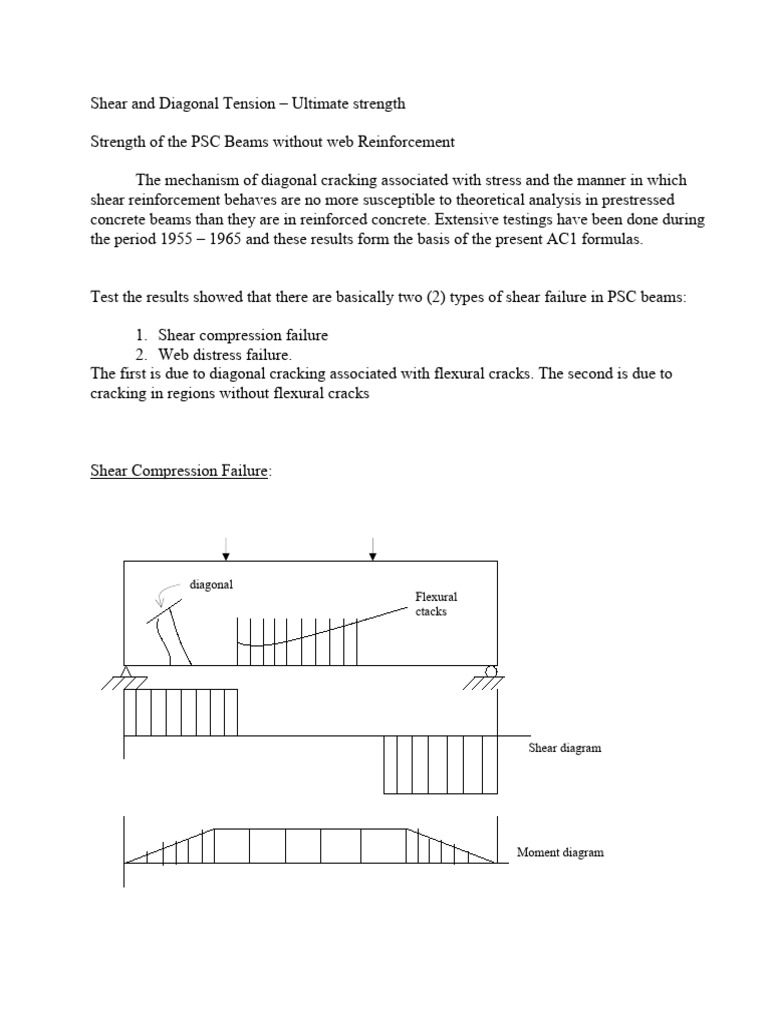 Shear and Diagonal Tension – Ultimate strength

Strength of the PSC Beams without web Reinforcement

The mechanism of diagonal cracking associated with stress and the manner in which shear reinforcement behaves are no more susceptible to theoretical analysis in prestressed concrete beams than they are in reinforced concrete. Extensive testings have been done during the period 1955 – 1965 and these results form the basis of the present AC1 formulas.

Test the results showed that there are basically two (2) types of shear failure in PSC beams:

1. Shear compression failure
2. Web distress failure.

The first is due to diagonal cracking associated with flexural cracks. The second is due to cracking in regions without flexural cracks

Shear Compression Failure:

diagonal

Flexural ctacks

Shear diagram

Moment diagram