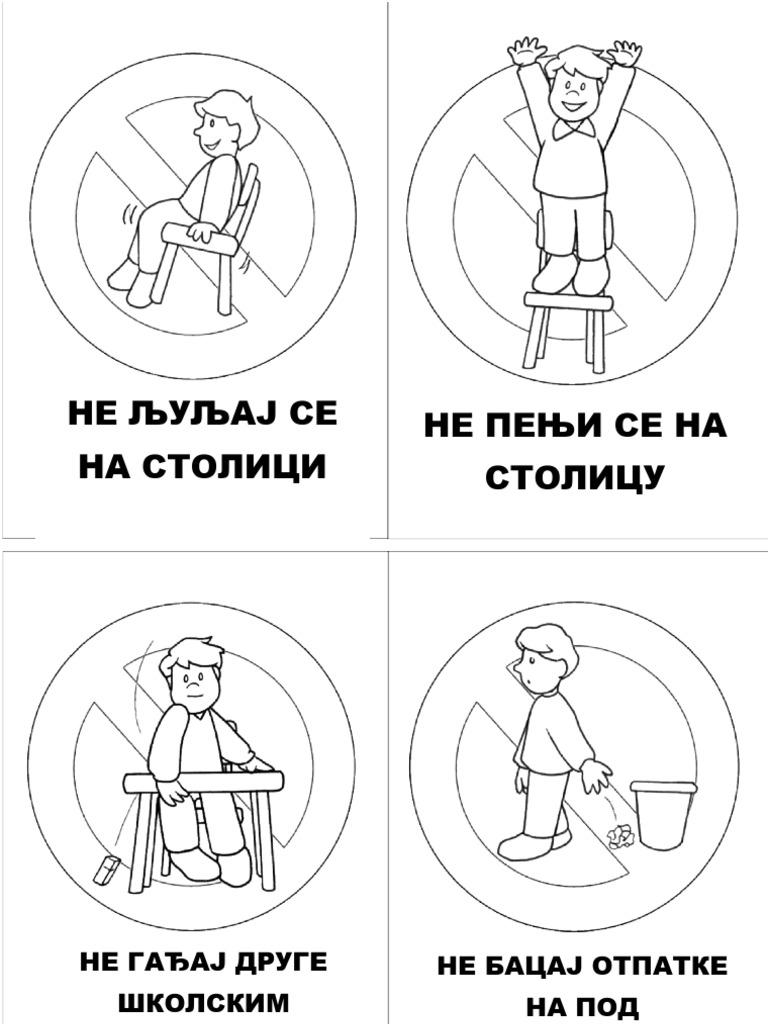 НЕ ЉУЉАЈ СЕ НА СТОЛИЦИ

НЕ ПЕЊИ СЕ НА СТОЛИЦУ

НЕ ГАЂАЈ ДРУГЕ ШКОЛСКИМ

НЕ БАЦАЈ ОТПАТКЕ НА ПОД