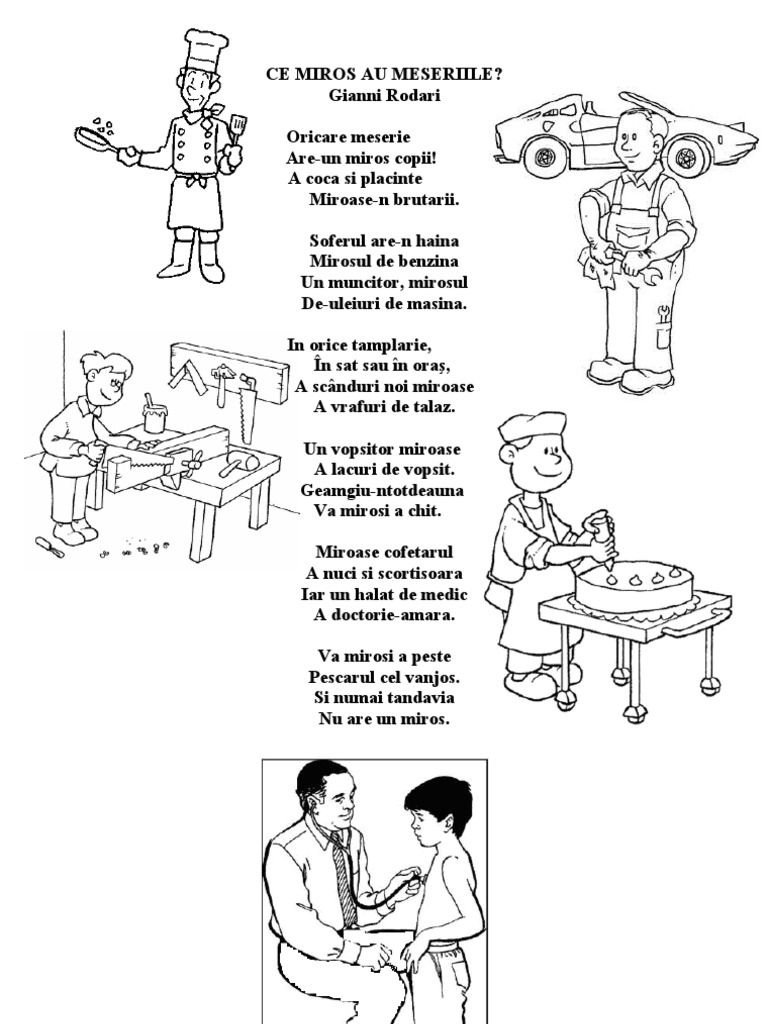 CE MIROS AU MESERIILE?
Gianni Rodari

Oricare meserie
Are-un miros copii!
A coca si placinte
Miroase-n brutarii.

Soferul are-n haina
Mirosul de benzina
Un muncitor, mirosul
De-uleiuri de masina.

In orice tamplarie,
În sat sau în oraș,
A scânduri noi miroase
A vrafuri de talaz.

Un vopsitor miroase
A lacuri de vopsit.
Geamgiu-ntotdeauna
Va mirosi a chit.

Miroase cofetarul
A nuci si scortisoara
Iar un halat de medic
A doctorie-amara.

Va mirosi a peste
Pescarul cel vanjos.
Si numai tandavia
Nu are un miros.