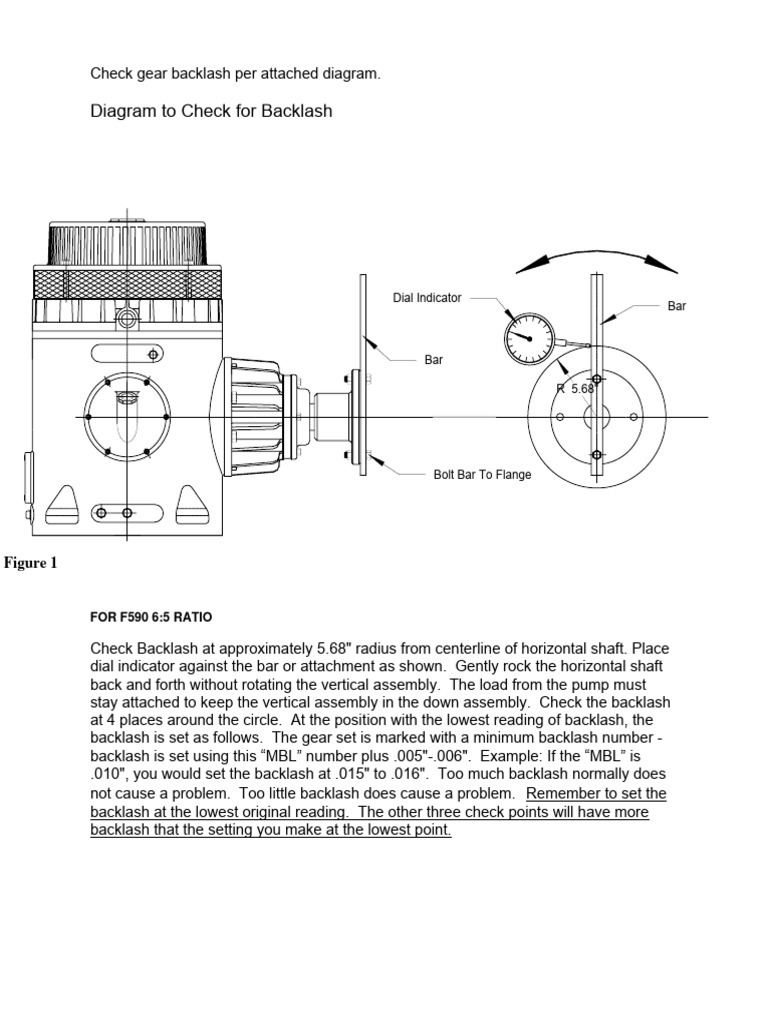 Check gear backlash per attached diagram.

Diagram to Check for Backlash

Dial Indicator

Bar

Bar

R 5.68

Bolt Bar To Flange

Figure 1

FOR F590 6:5 RATIO

Check Backlash at approximately 5.68" radius from centerline of horizontal shaft. Place dial indicator against the bar or attachment as shown. Gently rock the horizontal shaft back and forth without rotating the vertical assembly. The load from the pump must stay attached to keep the vertical assembly in the down assembly. Check the backlash at 4 places around the circle. At the position with the lowest reading of backlash, the backlash is set as follows. The gear set is marked with a minimum backlash number - backlash is set using this “MBL” number plus .005"-.006". Example: If the “MBL” is .010", you would set the backlash at .015" to .016". Too much backlash normally does not cause a problem. Too little backlash does cause a problem. Remember to set the backlash at the lowest original reading. The other three check points will have more backlash that the setting you make at the lowest point.