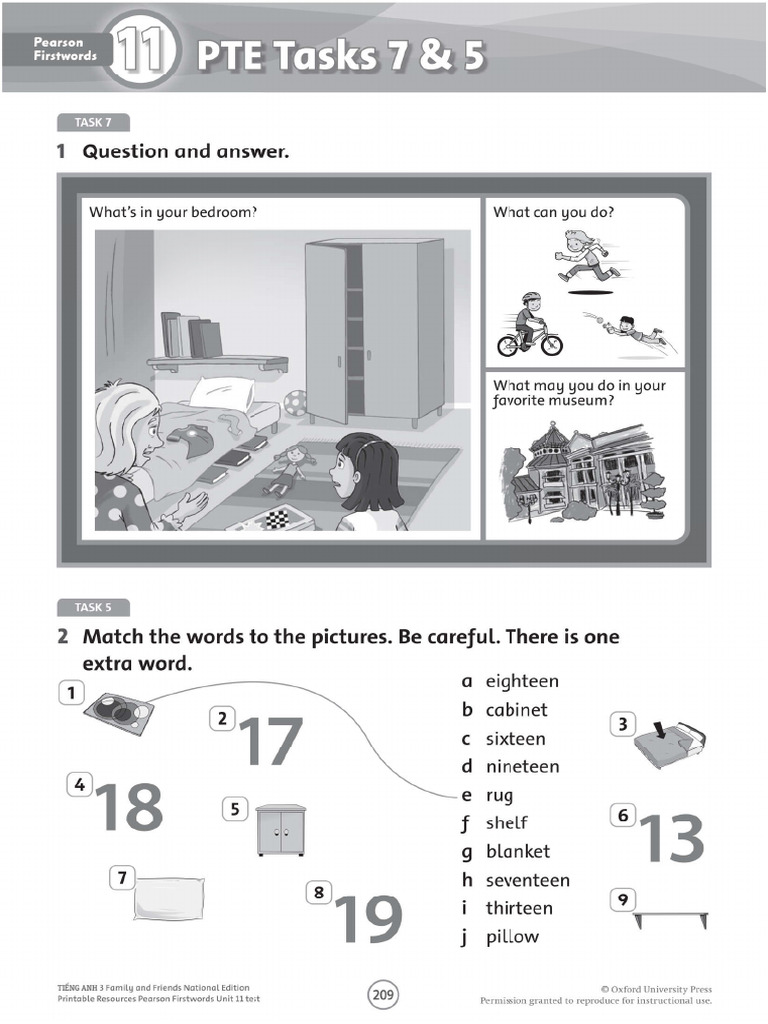 Pearson Firstwords 11 PTE Tasks 7 & 5

TASK 7

1 Question and answer.

What's in your bedroom?

What can you do?

What may you do in your favorite museum?

TASK 5

2 Match the words to the pictures. Be careful. There is one extra word.

1

2 17

3

4 18

5

6 13

7

8 19

9

a eighteen
b cabinet
c sixteen
d nineteen
e rug
f shelf
g blanket
h seventeen
i thirteen
j pillow

TIẾNG ANH 3 Family and Friends National Edition
Printable Resources Pearson Firstwords Unit 11 test

209

© Oxford University Press
Permission granted to reproduce for instructional use.