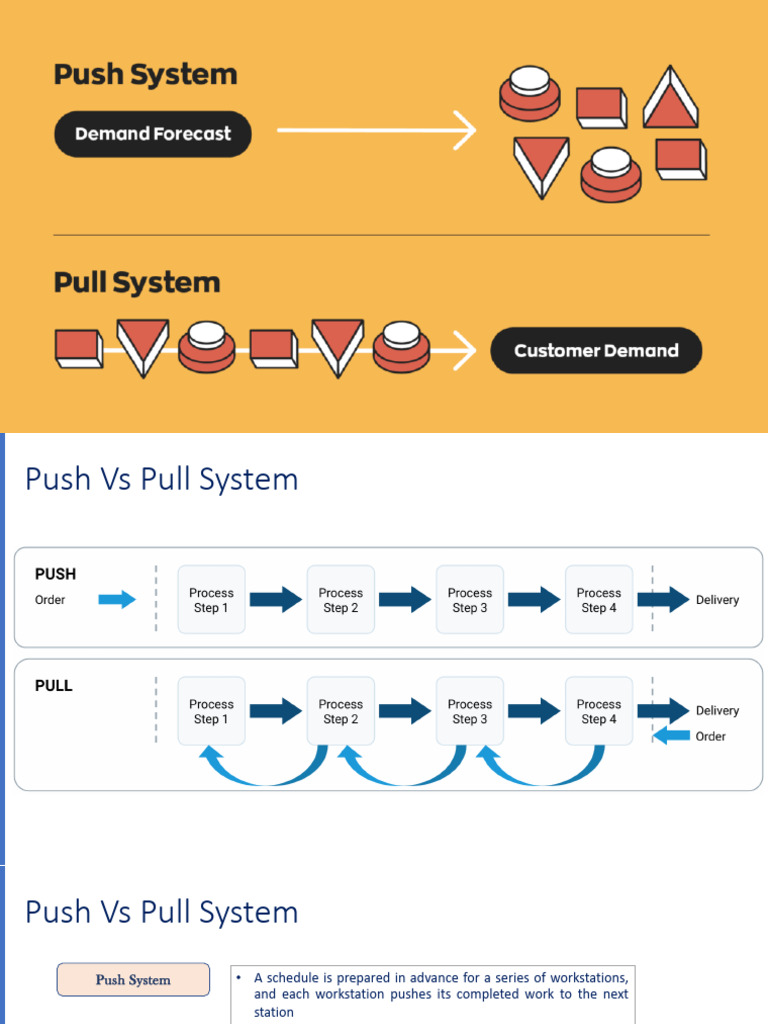 Push System

Demand Forecast

Pull System

Customer Demand

Push Vs Pull System

PUSH

Order

Process Step 1

Process Step 2

Process Step 3

Process Step 4

Delivery

PULL

Process Step 1

Process Step 2

Process Step 3

Process Step 4

Delivery

Order

Push Vs Pull System

Push System

• A schedule is prepared in advance for a series of workstations, and each workstation pushes its completed work to the next station