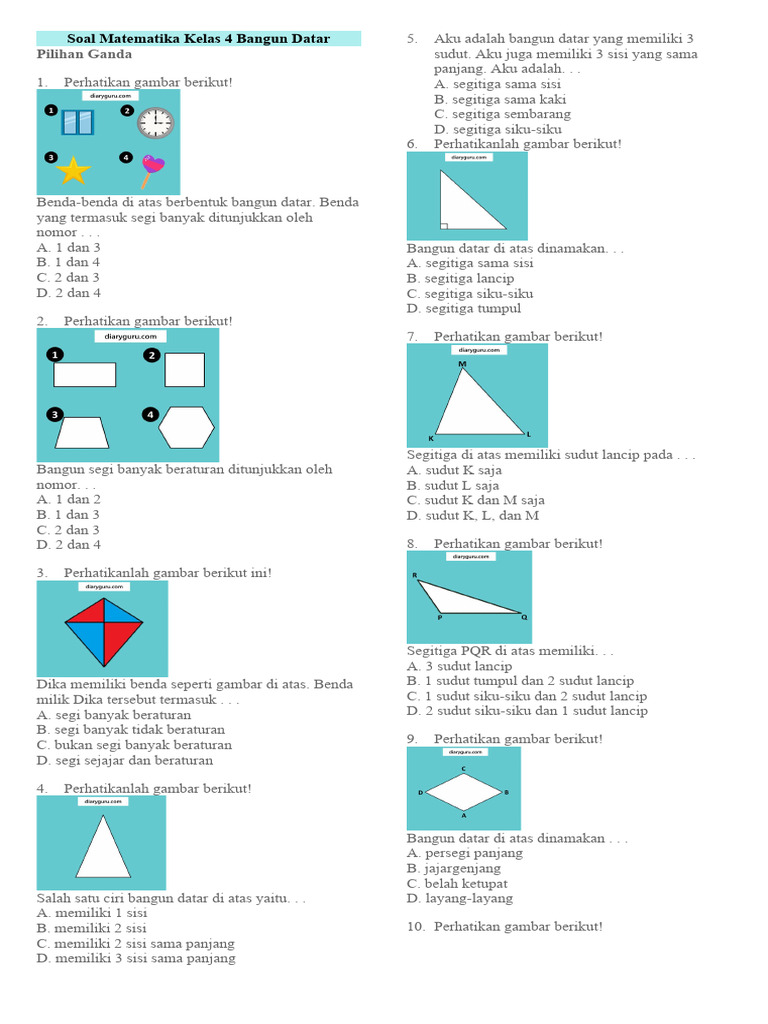 Soal Matematika Kelas 4 Bangun Datar
Pilihan Ganda

1. Perhatikan gambar berikut!
diaryguru.com
1 2 3 4
Benda-benda di atas berbentuk bangun datar. Benda yang termasuk segi banyak ditunjukkan oleh nomor . . .
A. 1 dan 3
B. 1 dan 4
C. 2 dan 3
D. 2 dan 4

2. Perhatikan gambar berikut!
diaryguru.com
1 2 3 4
Bangun segi banyak beraturan ditunjukkan oleh nomor. . .
A. 1 dan 2
B. 1 dan 3
C. 2 dan 3
D. 2 dan 4

3. Perhatikanlah gambar berikut ini!
diaryguru.com
Dika memiliki benda seperti gambar di atas. Benda milik Dika tersebut termasuk . . .
A. segi banyak beraturan
B. segi banyak tidak beraturan
C. bukan segi banyak beraturan
D. segi sejajar dan beraturan

4. Perhatikanlah gambar berikut!
diaryguru.com
Salah satu ciri bangun datar di atas yaitu. . .
A. memiliki 1 sisi
B. memiliki 2 sisi
C. memiliki 2 sisi sama panjang
D. memiliki 3 sisi sama panjang

5. Aku adalah bangun datar yang memiliki 3 sudut. Aku juga memiliki 3 sisi yang sama panjang. Aku adalah. . .
A. segitiga sama sisi
B. segitiga sama kaki
C. segitiga sembarang
D. segitiga siku-siku

6. Perhatikanlah gambar berikut!
diaryguru.com
Bangun datar di atas dinamakan. . .
A. segitiga sama sisi
B. segitiga lancip
C. segitiga siku-siku
D. segitiga tumpul

7. Perhatikan gambar berikut!
diaryguru.com
M
K L
Segitiga di atas memiliki sudut lancip pada . . .
A. sudut K saja
B. sudut L saja
C. sudut K dan M saja
D. sudut K, L, dan M

8. Perhatikan gambar berikut!
diaryguru.com
R
P Q
Segitiga PQR di atas memiliki. . .
A. 3 sudut lancip
B. 1 sudut tumpul dan 2 sudut lancip
C. 1 sudut siku-siku dan 2 sudut lancip
D. 2 sudut siku-siku dan 1 sudut lancip

9. Perhatikan gambar berikut!
diaryguru.com
C
D B
A
Bangun datar di atas dinamakan . . .
A. persegi panjang
B. jajargenjang
C. belah ketupat
D. layang-layang

10. Perhatikan gambar berikut!