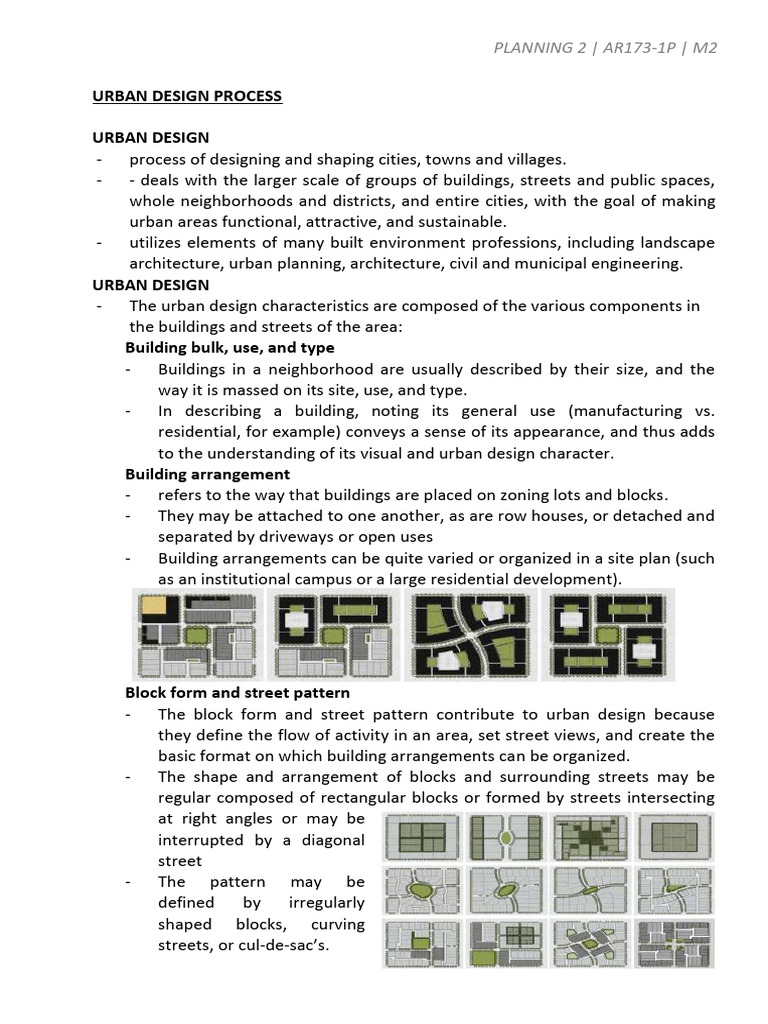 PLANNING 2 | AR173-1P | M2

URBAN DESIGN PROCESS

URBAN DESIGN
- process of designing and shaping cities, towns and villages.
- - deals with the larger scale of groups of buildings, streets and public spaces, whole neighborhoods and districts, and entire cities, with the goal of making urban areas functional, attractive, and sustainable.
- utilizes elements of many built environment professions, including landscape architecture, urban planning, architecture, civil and municipal engineering.

URBAN DESIGN
- The urban design characteristics are composed of the various components in the buildings and streets of the area:

Building bulk, use, and type
- Buildings in a neighborhood are usually described by their size, and the way it is massed on its site, use, and type.
- In describing a building, noting its general use (manufacturing vs. residential, for example) conveys a sense of its appearance, and thus adds to the understanding of its visual and urban design character.

Building arrangement
- refers to the way that buildings are placed on zoning lots and blocks.
- They may be attached to one another, as are row houses, or detached and separated by driveways or open uses
- Building arrangements can be quite varied or organized in a site plan (such as an institutional campus or a large residential development).

Block form and street pattern
- The block form and street pattern contribute to urban design because they define the flow of activity in an area, set street views, and create the basic format on which building arrangements can be organized.
- The shape and arrangement of blocks and surrounding streets may be regular composed of rectangular blocks or formed by streets intersecting at right angles or may be interrupted by a diagonal street
- The pattern may be defined by irregularly shaped blocks, curving streets, or cul-de-sac's.