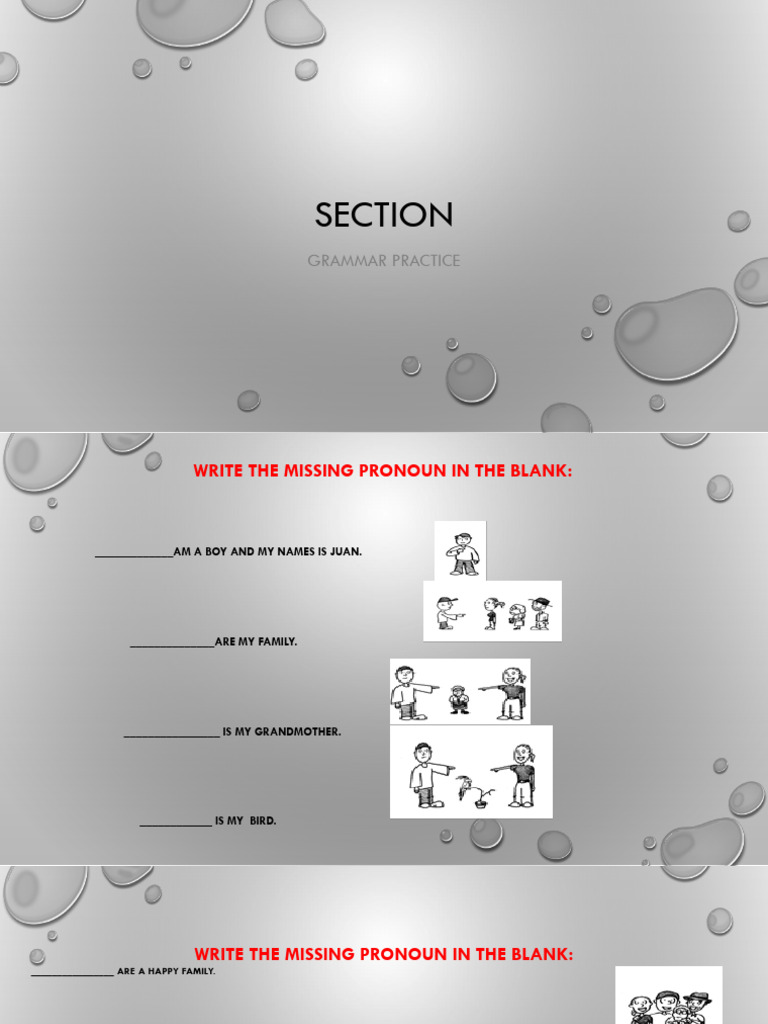 SECTION

GRAMMAR PRACTICE

WRITE THE MISSING PRONOUN IN THE BLANK:

_____________AM A BOY AND MY NAMES IS JUAN.

______________ARE MY FAMILY.

________________ IS MY GRANDMOTHER.

____________ IS MY BIRD.

WRITE THE MISSING PRONOUN IN THE BLANK:

______________ ARE A HAPPY FAMILY.