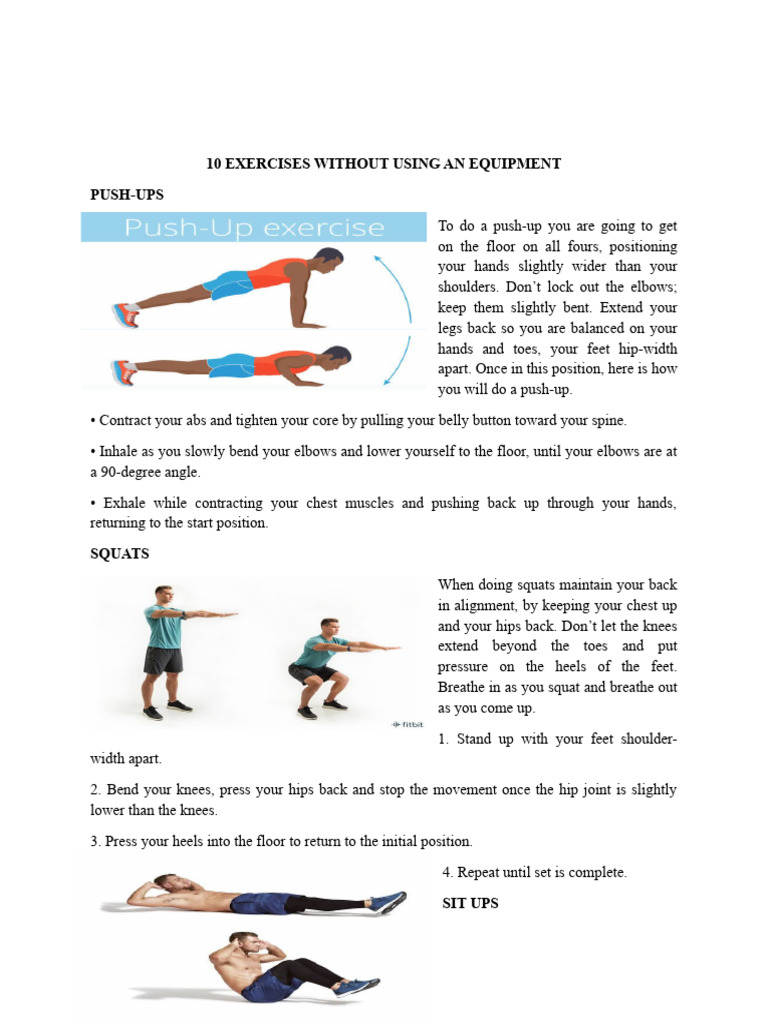 10 EXERCISES WITHOUT USING AN EQUIPMENT

PUSH-UPS

Push-Up exercise

To do a push-up you are going to get on the floor on all fours, positioning your hands slightly wider than your shoulders. Don't lock out the elbows; keep them slightly bent. Extend your legs back so you are balanced on your hands and toes, your feet hip-width apart. Once in this position, here is how you will do a push-up.

• Contract your abs and tighten your core by pulling your belly button toward your spine.

• Inhale as you slowly bend your elbows and lower yourself to the floor, until your elbows are at a 90-degree angle.

• Exhale while contracting your chest muscles and pushing back up through your hands, returning to the start position.

SQUATS

fitbit

When doing squats maintain your back in alignment, by keeping your chest up and your hips back. Don't let the knees extend beyond the toes and put pressure on the heels of the feet. Breathe in as you squat and breathe out as you come up.

1. Stand up with your feet shoulder-width apart.

2. Bend your knees, press your hips back and stop the movement once the hip joint is slightly lower than the knees.

3. Press your heels into the floor to return to the initial position.

4. Repeat until set is complete.

SIT UPS