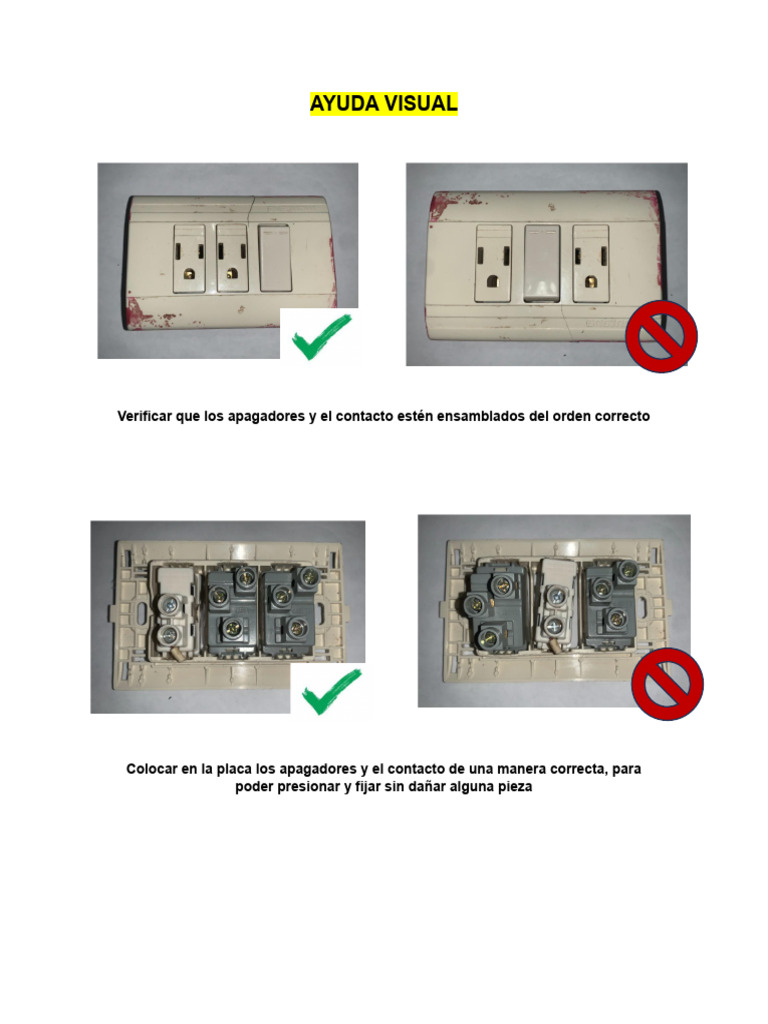 AYUDA VISUAL

Verificar que los apagadores y el contacto estén ensamblados del orden correcto

Colocar en la placa los apagadores y el contacto de una manera correcta, para poder presionar y fijar sin dañar alguna pieza