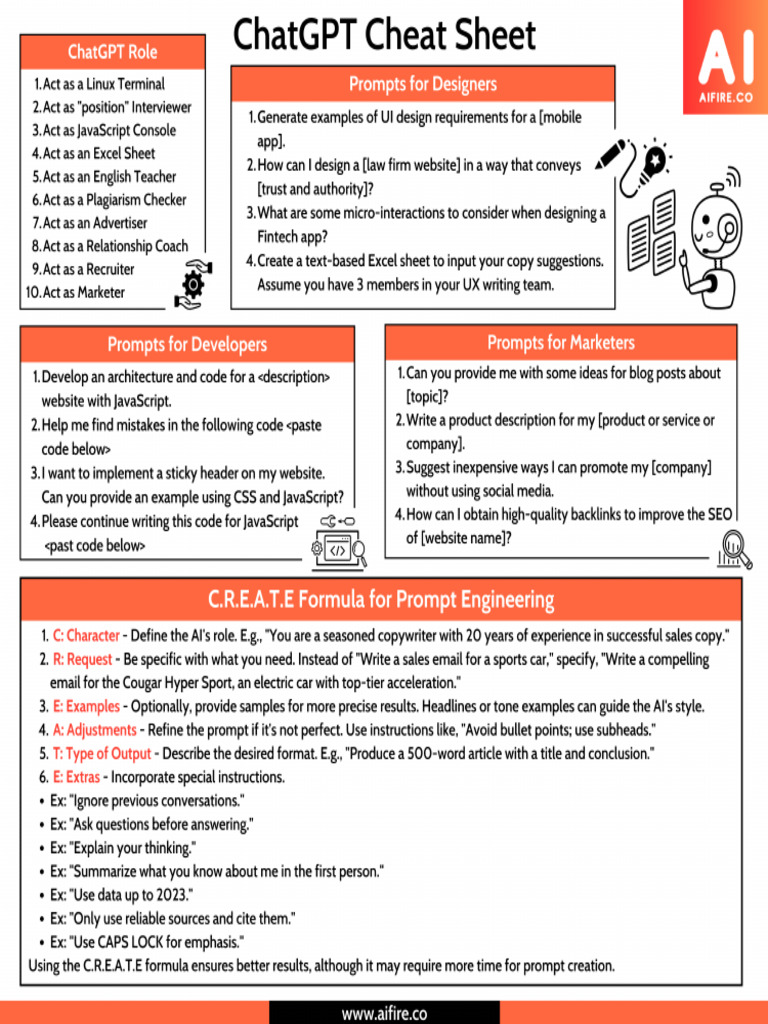 ChatGPT Cheat Sheet

AI
AIFIRE.CO

ChatGPT Role

1. Act as a Linux Terminal
2. Act as "position" Interviewer
3. Act as JavaScript Console
4. Act as an Excel Sheet
5. Act as an English Teacher
6. Act as a Plagiarism Checker
7. Act as an Advertiser
8. Act as a Relationship Coach
9. Act as a Recruiter
10. Act as Marketer

Prompts for Designers

1. Generate examples of UI design requirements for a [mobile app].
2. How can I design a [law firm website] in a way that conveys [trust and authority]?
3. What are some micro-interactions to consider when designing a Fintech app?
4. Create a text-based Excel sheet to input your copy suggestions. Assume you have 3 members in your UX writing team.

Prompts for Developers

1. Develop an architecture and code for a <description> website with JavaScript.
2. Help me find mistakes in the following code <paste code below>
3. I want to implement a sticky header on my website. Can you provide an example using CSS and JavaScript?
4. Please continue writing this code for JavaScript <past code below>

Prompts for Marketers

1. Can you provide me with some ideas for blog posts about [topic]?
2. Write a product description for my [product or service or company].
3. Suggest inexpensive ways I can promote my [company] without using social media.
4. How can I obtain high-quality backlinks to improve the SEO of [website name]?

C.R.E.A.T.E Formula for Prompt Engineering

1. C: Character - Define the AI's role. E.g., "You are a seasoned copywriter with 20 years of experience in successful sales copy."
2. R: Request - Be specific with what you need. Instead of "Write a sales email for a sports car," specify, "Write a compelling email for the Cougar Hyper Sport, an electric car with top-tier acceleration."
3. E: Examples - Optionally, provide samples for more precise results. Headlines or tone examples can guide the AI's style.
4. A: Adjustments - Refine the prompt if it's not perfect. Use instructions like, "Avoid bullet points; use subheads."
5. T: Type of Output - Describe the desired format. E.g., "Produce a 500-word article with a title and conclusion."
6. E: Extras - Incorporate special instructions.
• Ex: "Ignore previous conversations."
• Ex: "Ask questions before answering."
• Ex: "Explain your thinking."
• Ex: "Summarize what you know about me in the first person."
• Ex: "Use data up to 2023."
• Ex: "Only use reliable sources and cite them."
• Ex: "Use CAPS LOCK for emphasis."
Using the C.R.E.A.T.E formula ensures better results, although it may require more time for prompt creation.

www.aifire.co