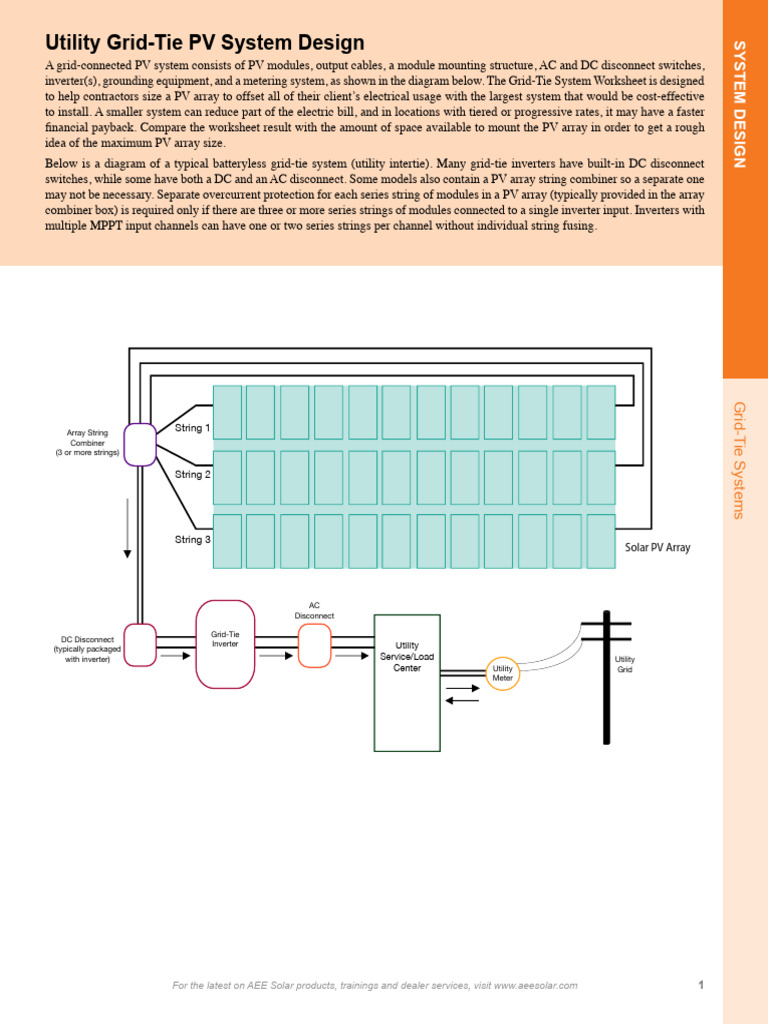 Utility Grid-Tie PV System Design

A grid-connected PV system consists of PV modules, output cables, a module mounting structure, AC and DC disconnect switches, inverter(s), grounding equipment, and a metering system, as shown in the diagram below. The Grid-Tie System Worksheet is designed to help contractors size a PV array to offset all of their client's electrical usage with the largest system that would be cost-effective to install. A smaller system can reduce part of the electric bill, and in locations with tiered or progressive rates, it may have a faster financial payback. Compare the worksheet result with the amount of space available to mount the PV array in order to get a rough idea of the maximum PV array size.

Below is a diagram of a typical batteryless grid-tie system (utility intertie). Many grid-tie inverters have built-in DC disconnect switches, while some have both a DC and an AC disconnect. Some models also contain a PV array string combiner so a separate one may not be necessary. Separate overcurrent protection for each series string of modules in a PV array (typically provided in the array combiner box) is required only if there are three or more series strings of modules connected to a single inverter input. Inverters with multiple MPPT input channels can have one or two series strings per channel without individual string fusing.

SYSTEM DESIGN

Grid-Tie Systems

Array String Combiner (3 or more strings)

String 1

String 2

String 3

Solar PV Array

DC Disconnect (typically packaged with inverter)

Grid-Tie Inverter

AC Disconnect

Utility Service/Load Center

Utility Meter

Utility Grid

For the latest on AEE Solar products, trainings and dealer services, visit www.aeesolar.com

1