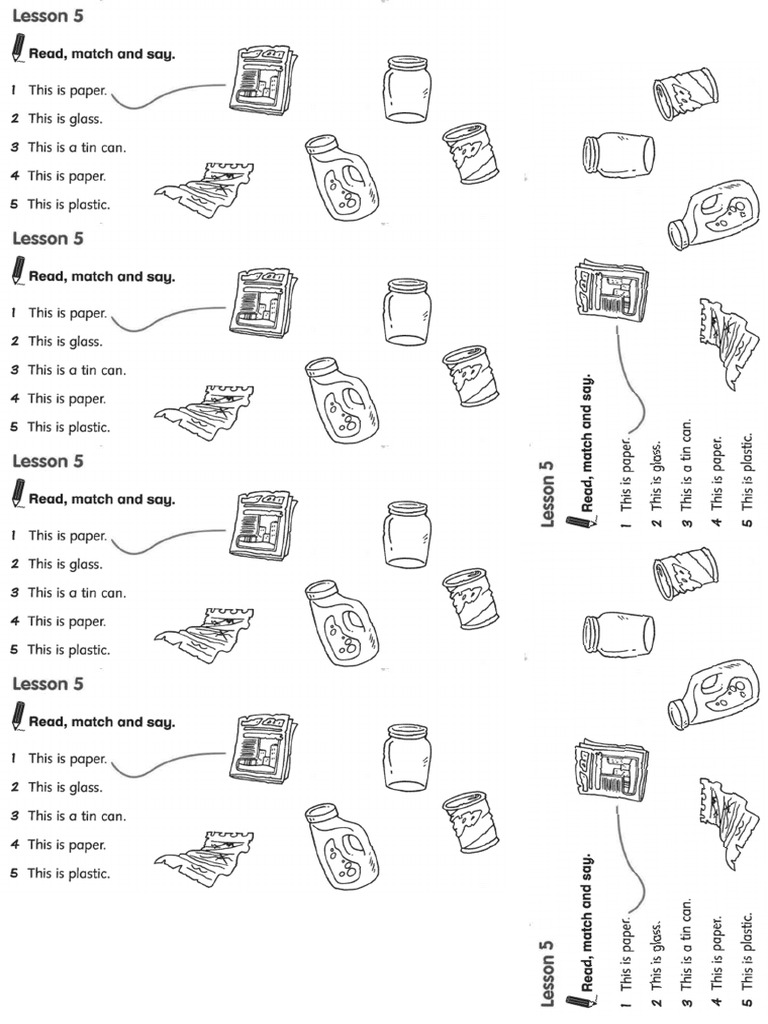 Lesson 5

Read, match and say.

1 This is paper.
2 This is glass.
3 This is a tin can.
4 This is paper.
5 This is plastic.

Lesson 5

Read, match and say.

1 This is paper.
2 This is glass.
3 This is a tin can.
4 This is paper.
5 This is plastic.

Lesson 5

Read, match and say.

1 This is paper.
2 This is glass.
3 This is a tin can.
4 This is paper.
5 This is plastic.

Lesson 5

Read, match and say.

1 This is paper.
2 This is glass.
3 This is a tin can.
4 This is paper.
5 This is plastic.

Lesson 5

Read, match and say.

1 This is paper.
2 This is glass.
3 This is a tin can.
4 This is paper.
5 This is plastic.

Lesson 5

Read, match and say.

1 This is paper.
2 This is glass.
3 This is a tin can.
4 This is paper.
5 This is plastic.