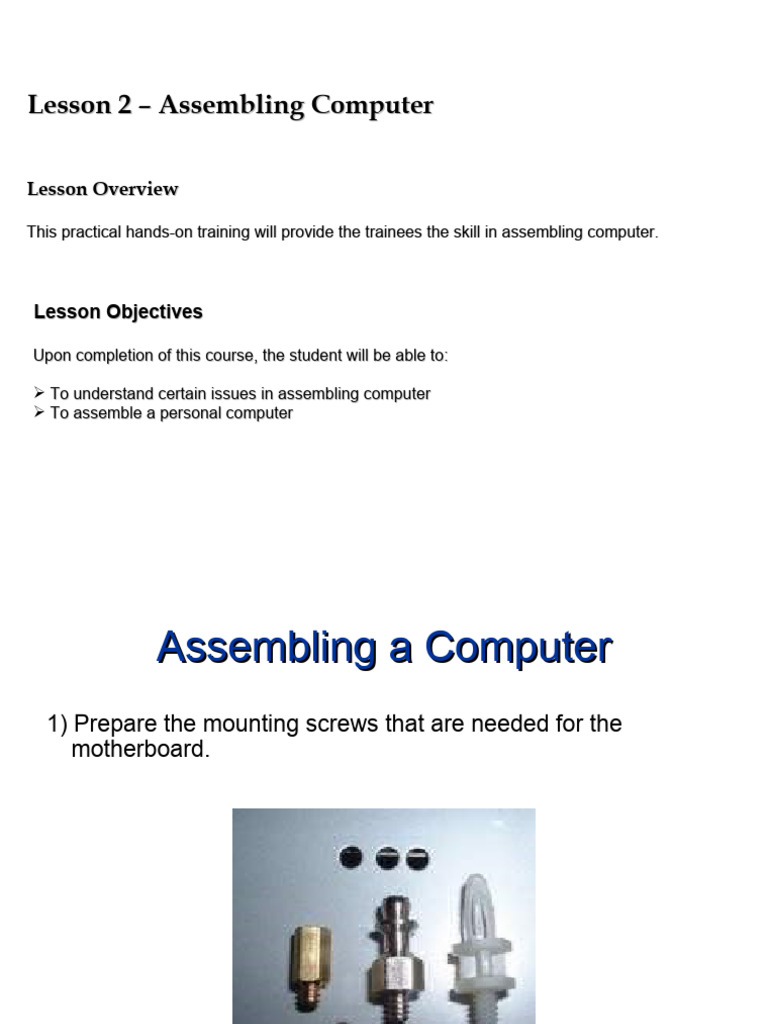 Lesson 2 – Assembling Computer

Lesson Overview

This practical hands-on training will provide the trainees the skill in assembling computer.

Lesson Objectives

Upon completion of this course, the student will be able to:

➢ To understand certain issues in assembling computer
➢ To assemble a personal computer

Assembling a Computer

1) Prepare the mounting screws that are needed for the motherboard.