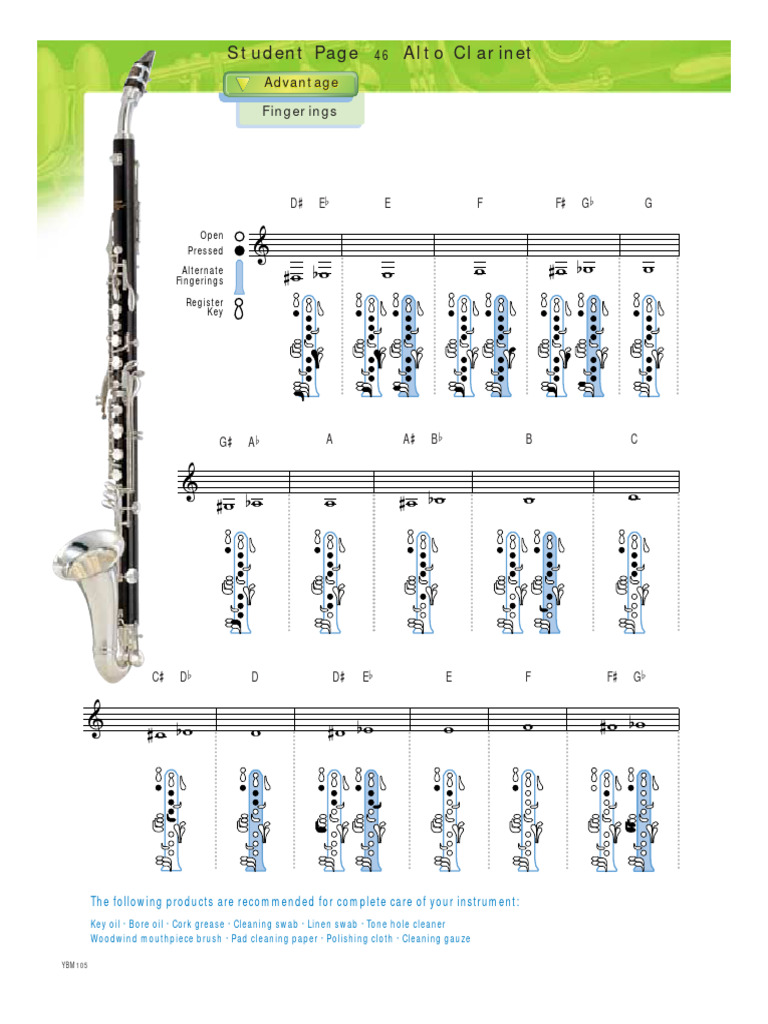 Student Page 46 Alto Clarinet

Advantage

Fingerings

Open
Pressed
Alternate Fingerings
Register Key

D♯ E♭ E F F♯ G♭ G

G♯ A♭ A A♯ B♭ B C

C♯ D♭ D D♯ E♭ E F F♯ G♭

The following products are recommended for complete care of your instrument:

Key oil · Bore oil · Cork grease · Cleaning swab · Linen swab · Tone hole cleaner
Woodwind mouthpiece brush · Pad cleaning paper · Polishing cloth · Cleaning gauze

YBM105