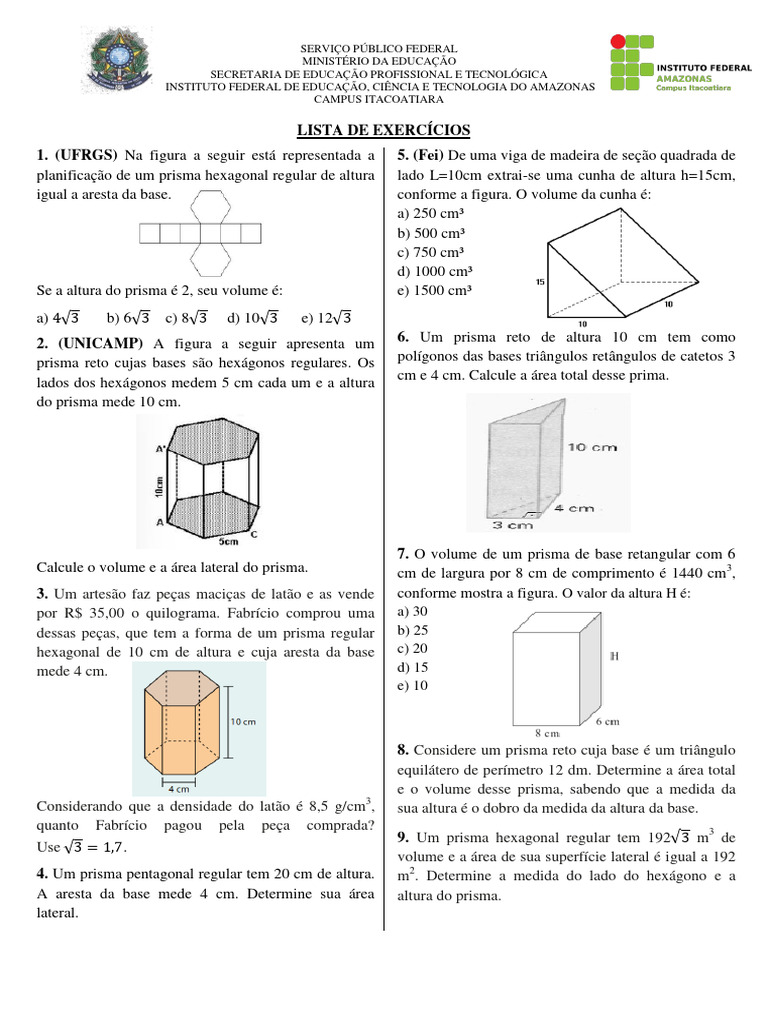 SERVIÇO PÚBLICO FEDERAL
MINISTÉRIO DA EDUCAÇÃO
SECRETARIA DE EDUCAÇÃO PROFISSIONAL E TECNOLÓGICA
INSTITUTO FEDERAL DE EDUCAÇÃO, CIÊNCIA E TECNOLOGIA DO AMAZONAS
CAMPUS ITACOATIARA

INSTITUTO FEDERAL
AMAZONAS
Campus Itacoatiara

LISTA DE EXERCÍCIOS

1. (UFRGS) Na figura a seguir está representada a planificação de um prisma hexagonal regular de altura igual a aresta da base.

Se a altura do prisma é 2, seu volume é:

a) $4\sqrt{3}$ b) $6\sqrt{3}$ c) $8\sqrt{3}$ d) $10\sqrt{3}$ e) $12\sqrt{3}$

2. (UNICAMP) A figura a seguir apresenta um prisma reto cujas bases são hexágonos regulares. Os lados dos hexágonos medem 5 cm cada um e a altura do prisma mede 10 cm.

A'
10cm
A
5cm
C

Calcule o volume e a área lateral do prisma.

3. Um artesão faz peças maciças de latão e as vende por R$ 35,00 o quilograma. Fabrício comprou uma dessas peças, que tem a forma de um prisma regular hexagonal de 10 cm de altura e cuja aresta da base mede 4 cm.

10 cm
4 cm

Considerando que a densidade do latão é 8,5 g/cm$^3$, quanto Fabrício pagou pela peça comprada? Use $\sqrt{3} = 1,7$.

4. Um prisma pentagonal regular tem 20 cm de altura. A aresta da base mede 4 cm. Determine sua área lateral.

5. (Fei) De uma viga de madeira de seção quadrada de lado L=10cm extrai-se uma cunha de altura h=15cm, conforme a figura. O volume da cunha é:
a) 250 cm³
b) 500 cm³
c) 750 cm³
d) 1000 cm³
e) 1500 cm³

15
10
10

6. Um prisma reto de altura 10 cm tem como polígonos das bases triângulos retângulos de catetos 3 cm e 4 cm. Calcule a área total desse prima.

10 cm
4 cm
3 cm

7. O volume de um prisma de base retangular com 6 cm de largura por 8 cm de comprimento é 1440 cm$^3$, conforme mostra a figura. O valor da altura H é:
a) 30
b) 25
c) 20
d) 15
e) 10

H
8 cm
6 cm

8. Considere um prisma reto cuja base é um triângulo equilátero de perímetro 12 dm. Determine a área total e o volume desse prisma, sabendo que a medida da sua altura é o dobro da medida da altura da base.

9. Um prisma hexagonal regular tem $192\sqrt{3}$ m$^3$ de volume e a área de sua superfície lateral é igual a 192 m$^2$. Determine a medida do lado do hexágono e a altura do prisma.