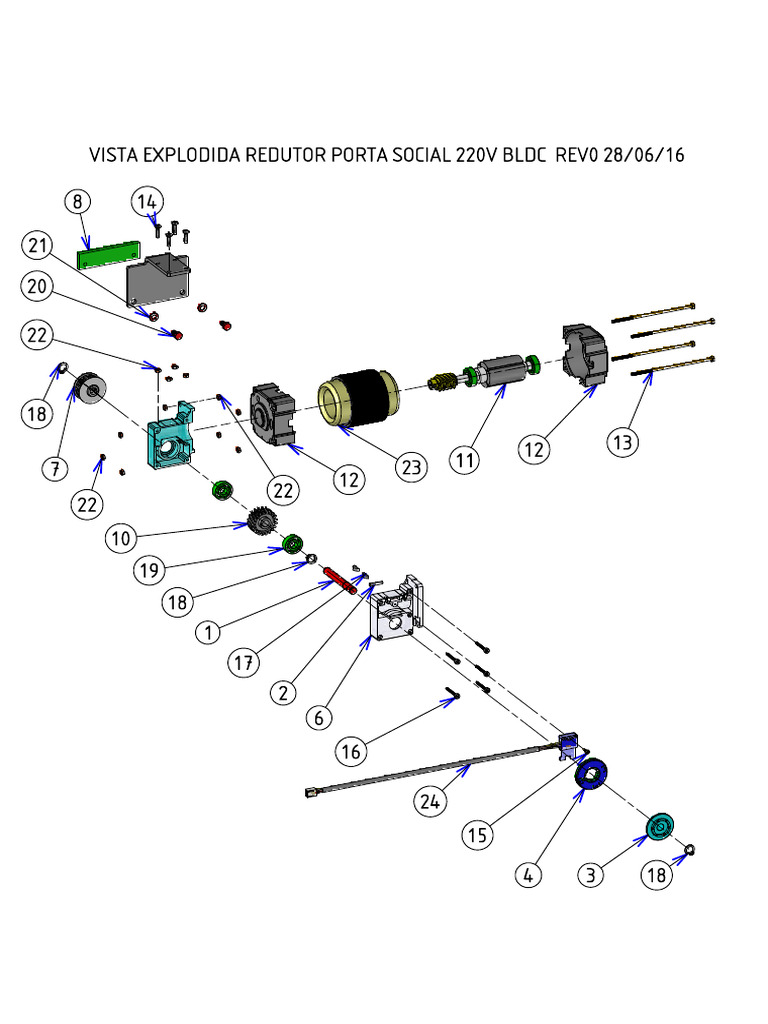 VISTA EXPLODIDA REDUTOR PORTA SOCIAL 220V BLDC REV0 28/06/16

8
14
21
20
22
18
7
22
22
12
23
11
12
13
10
19
18
1
17
2
6
16
24
15
4
3
18