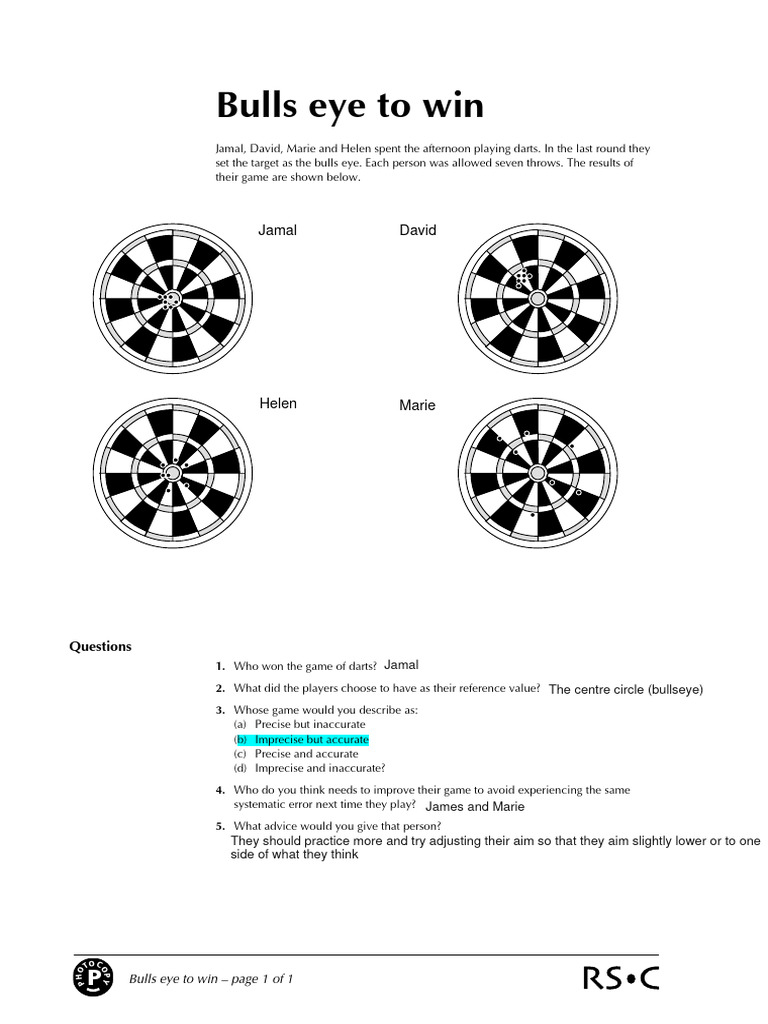 Bulls eye to win

Jamal, David, Marie and Helen spent the afternoon playing darts. In the last round they set the target as the bulls eye. Each person was allowed seven throws. The results of their game are shown below.

Jamal

David

Helen

Marie

Questions

1. Who won the game of darts? Jamal

2. What did the players choose to have as their reference value? The centre circle (bullseye)

3. Whose game would you describe as:
(a) Precise but inaccurate
(b) Imprecise but accurate
(c) Precise and accurate
(d) Imprecise and inaccurate?

4. Who do you think needs to improve their game to avoid experiencing the same systematic error next time they play? James and Marie

5. What advice would you give that person?
They should practice more and try adjusting their aim so that they aim slightly lower or to one side of what they think

PHOTOCOPY P

Bulls eye to win – page 1 of 1

RS•C