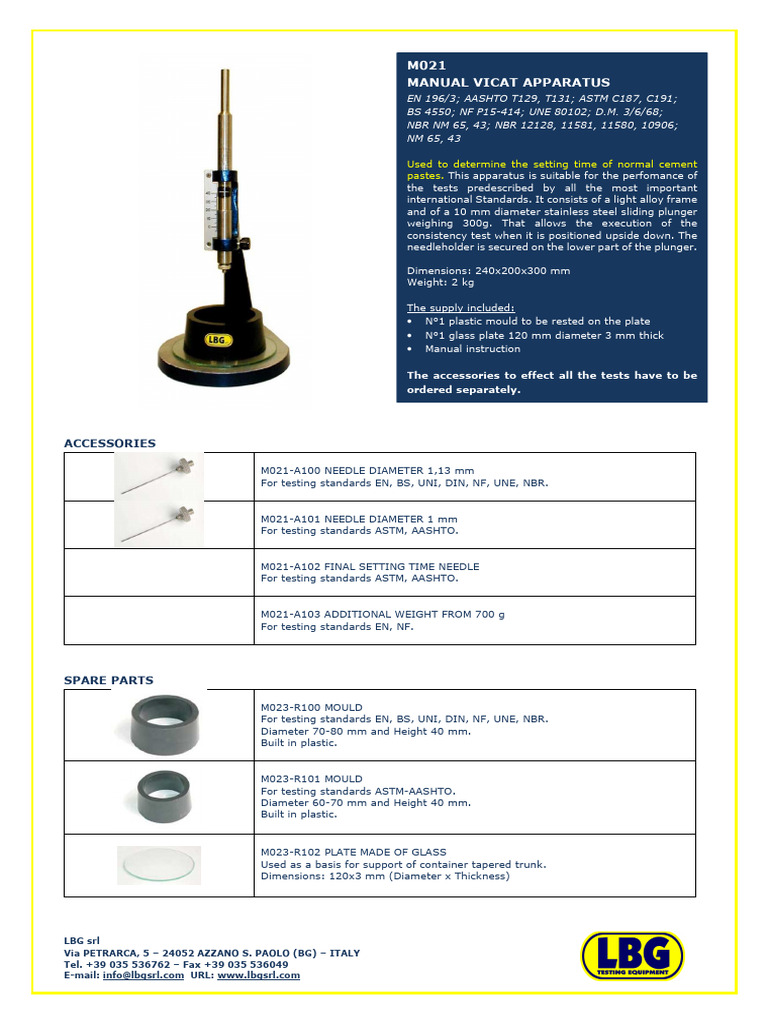 LBG

M021
MANUAL VICAT APPARATUS
EN 196/3; AASHTO T129, T131; ASTM C187, C191; BS 4550; NF P15-414; UNE 80102; D.M. 3/6/68; NBR NM 65, 43; NBR 12128, 11581, 11580, 10906; NM 65, 43

Used to determine the setting time of normal cement pastes. This apparatus is suitable for the perfomance of the tests predescribed by all the most important international Standards. It consists of a light alloy frame and of a 10 mm diameter stainless steel sliding plunger weighing 300g. That allows the execution of the consistency test when it is positioned upside down. The needleholder is secured on the lower part of the plunger.

Dimensions: 240x200x300 mm
Weight: 2 kg

The supply included:
• N°1 plastic mould to be rested on the plate
• N°1 glass plate 120 mm diameter 3 mm thick
• Manual instruction

The accessories to effect all the tests have to be ordered separately.

ACCESSORIES

| | |
|---|---|
| | M021-A100 NEEDLE DIAMETER 1,13 mm For testing standards EN, BS, UNI, DIN, NF, UNE, NBR. |
| | M021-A101 NEEDLE DIAMETER 1 mm For testing standards ASTM, AASHTO. |
| | M021-A102 FINAL SETTING TIME NEEDLE For testing standards ASTM, AASHTO. |
| | M021-A103 ADDITIONAL WEIGHT FROM 700 g For testing standards EN, NF. |

SPARE PARTS

| | |
|---|---|
| | M023-R100 MOULD For testing standards EN, BS, UNI, DIN, NF, UNE, NBR. Diameter 70-80 mm and Height 40 mm. Built in plastic. |
| | M023-R101 MOULD For testing standards ASTM-AASHTO. Diameter 60-70 mm and Height 40 mm. Built in plastic. |
| | M023-R102 PLATE MADE OF GLASS Used as a basis for support of container tapered trunk. Dimensions: 120x3 mm (Diameter x Thickness) |

LBG srl
Via PETRARCA, 5 – 24052 AZZANO S. PAOLO (BG) – ITALY
Tel. +39 035 536762 – Fax +39 035 536049
E-mail: info@lbgsrl.com URL: www.lbgsrl.com

LBG
TESTING EQUIPMENT